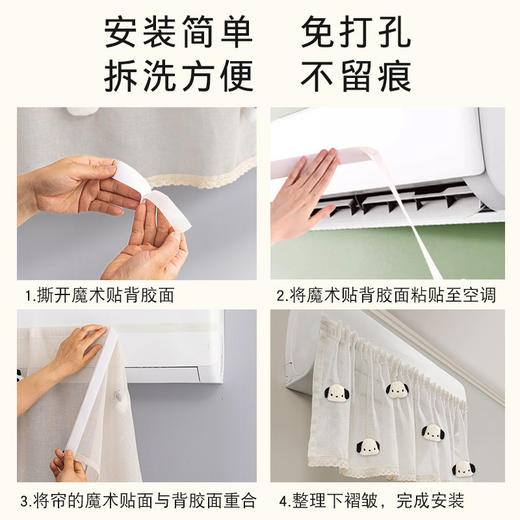 安装简单　免打孔
拆洗方便　不留痕

1.撕开魔术贴背胶面

2.将魔术贴背胶面粘贴至空调

3.将帘的魔术贴面与背胶面重合

4.整理下褶皱，完成安装