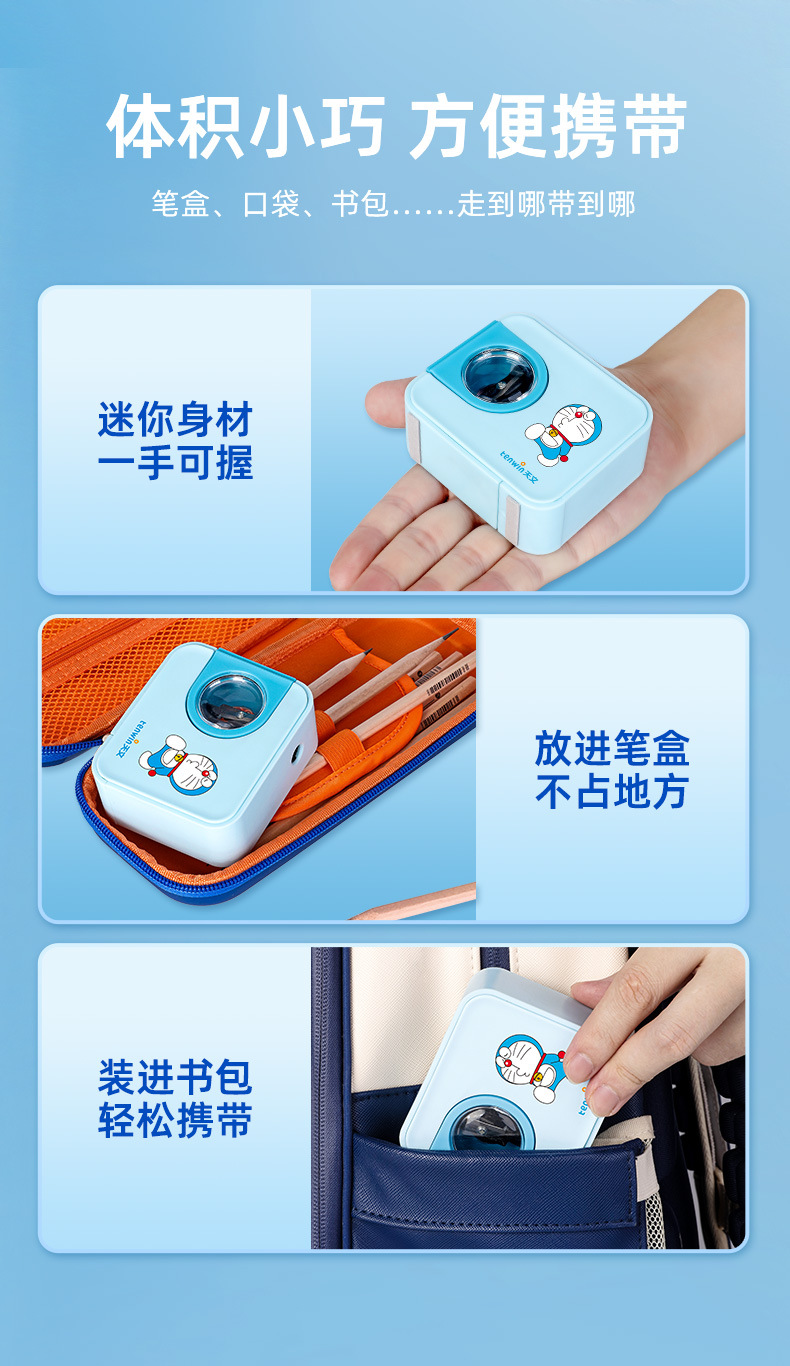 体积小巧 方便携带

笔盒、口袋、书包……走到哪带到哪

迷你身材
一手可握

tenwin天文

tenwin天文

放进笔盒
不占地方

装进书包
轻松携带

tenwin