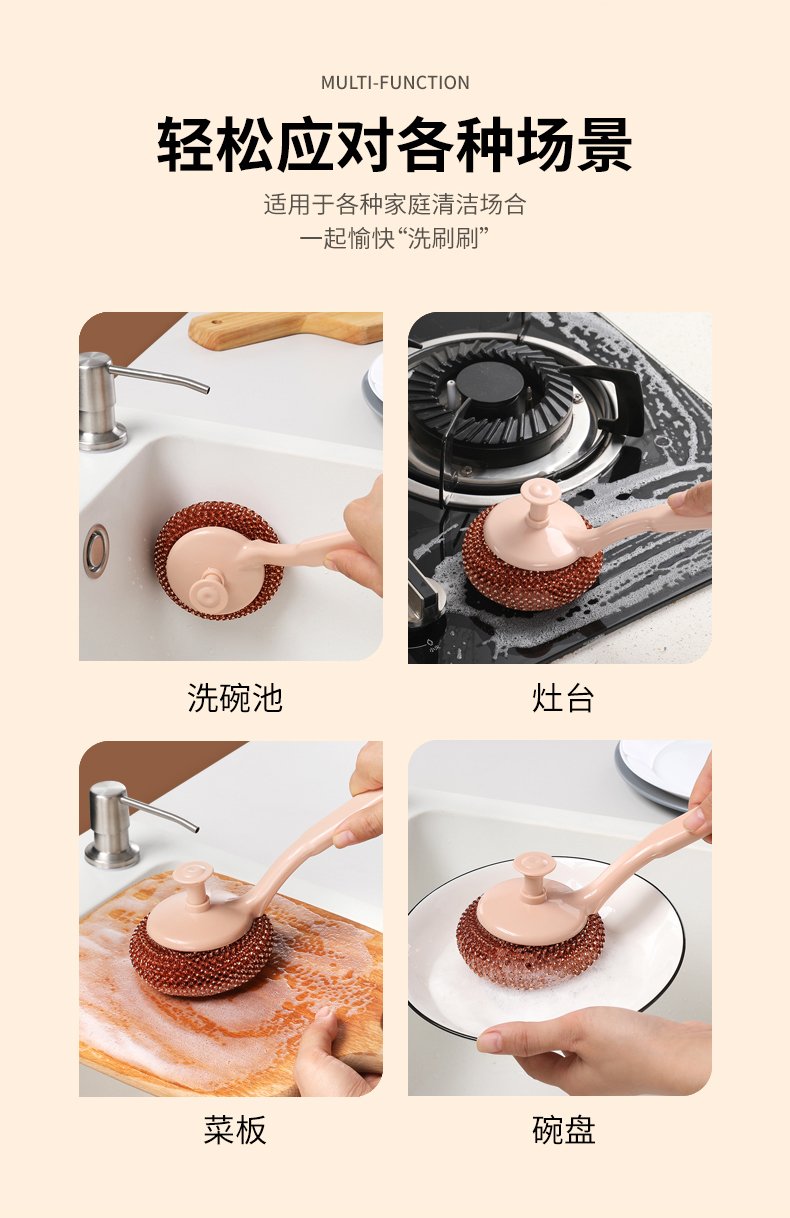 MULTI-FUNCTION

轻松应对各种场景

适用于各种家庭清洁场合
一起愉快“洗刷刷”

洗碗池

灶台

菜板

碗盘