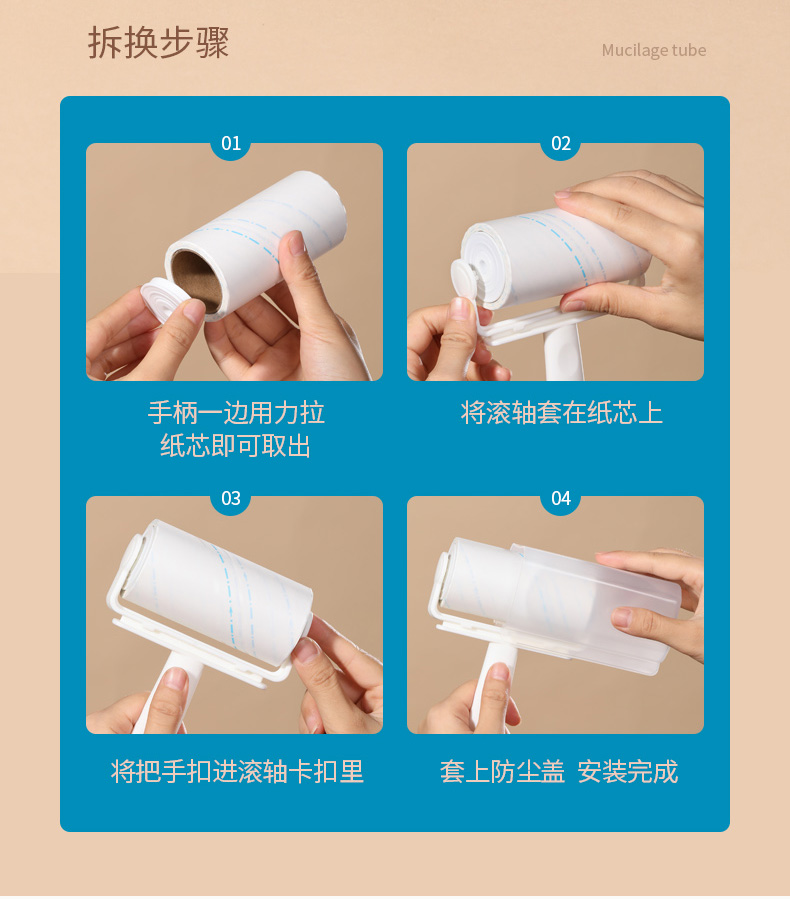 拆换步骤

Mucilage tube

01

手柄一边用力拉
纸芯即可取出

02

将滚轴套在纸芯上

03

将把手扣进滚轴卡扣里

04

套上防尘盖 安装完成