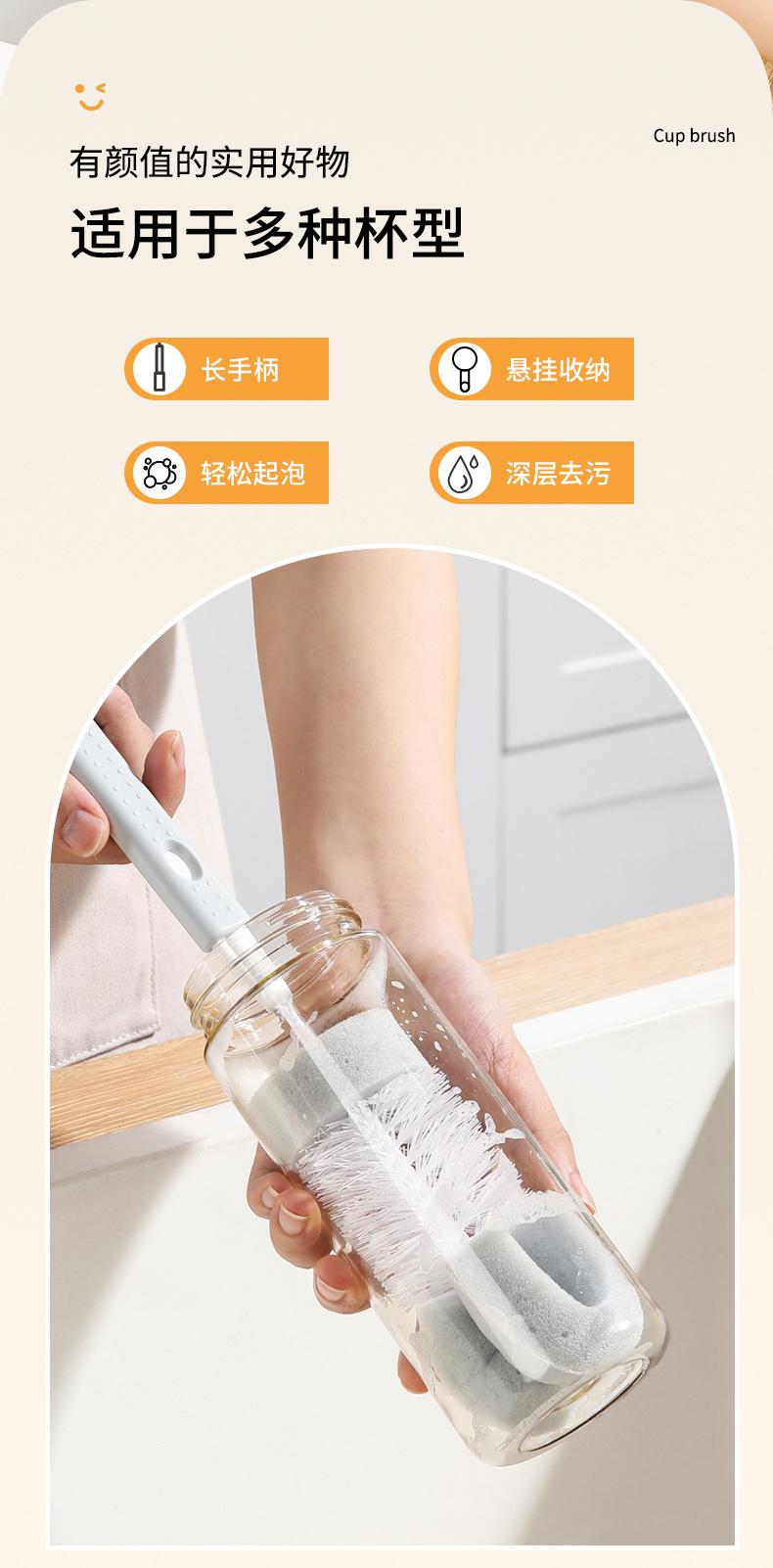 Cup brush

有颜值的实用好物

适用于多种杯型

长手柄

悬挂收纳

轻松起泡

深层去污