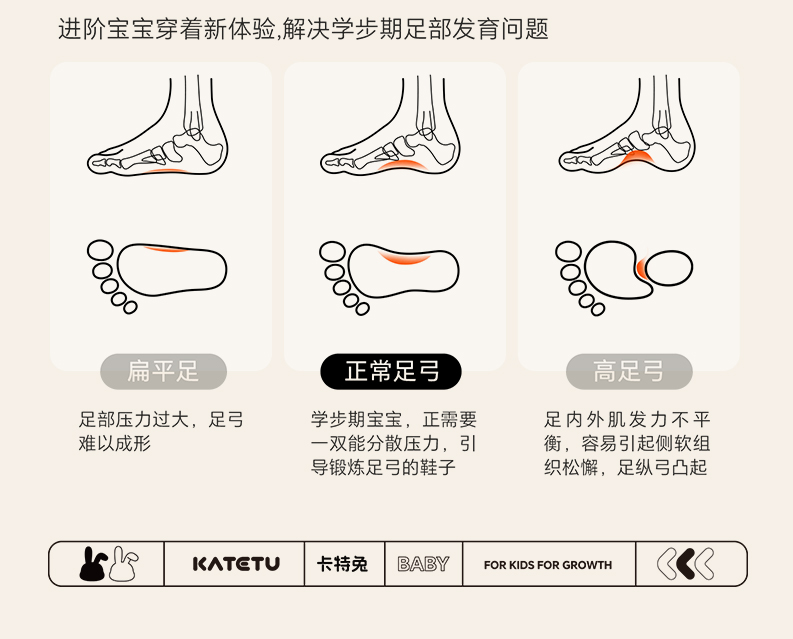 进阶宝宝穿着新体验,解决学步期足部发育问题

扁平足

足部压力过大，足弓难以成形

正常足弓

学步期宝宝，正需要一双能分散压力，引导锻炼足弓的鞋子

高足弓

足内外肌发力不平衡，容易引起侧软组织松懈，足纵弓凸起

KATETU 卡特兔 BABY FOR KIDS FOR GROWTH