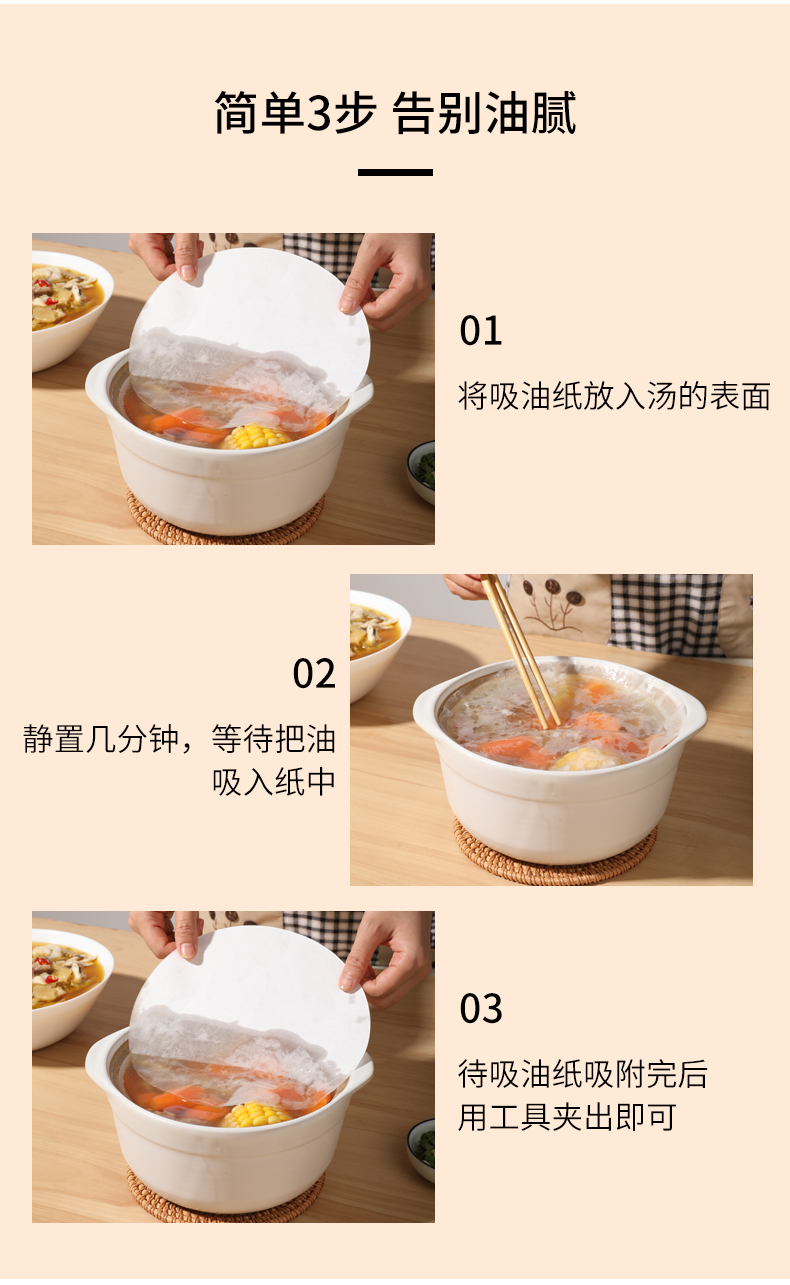 简单3步 告别油腻

01

将吸油纸放入汤的表面

02

静置几分钟，等待把油吸入纸中

03

待吸油纸吸附完后用工具夹出即可