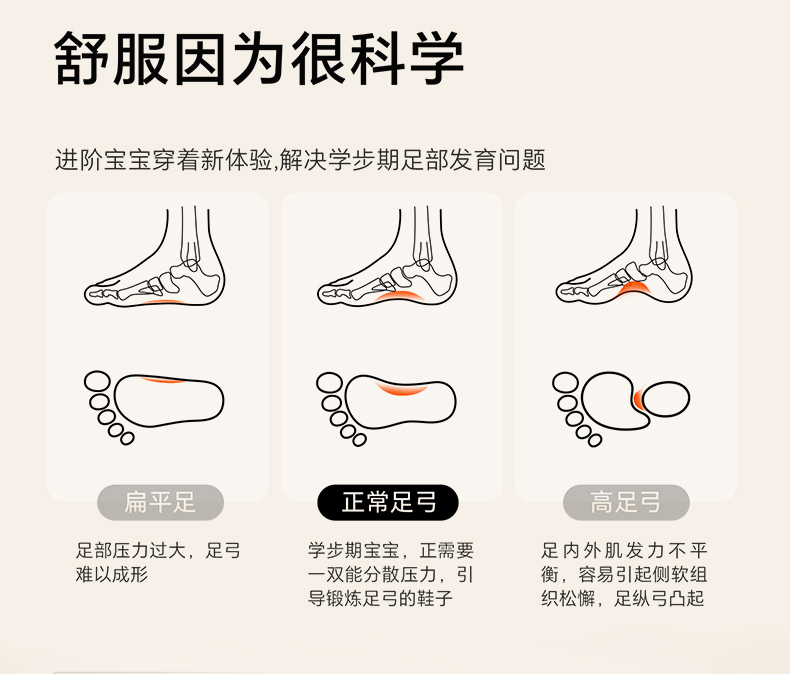 舒服因为很科学

进阶宝宝穿着新体验,解决学步期足部发育问题

扁平足

足部压力过大，足弓难以成形

正常足弓

学步期宝宝，正需要一双能分散压力，引导锻炼足弓的鞋子

高足弓

足内外肌发力不平衡，容易引起侧软组织松懈，足纵弓凸起