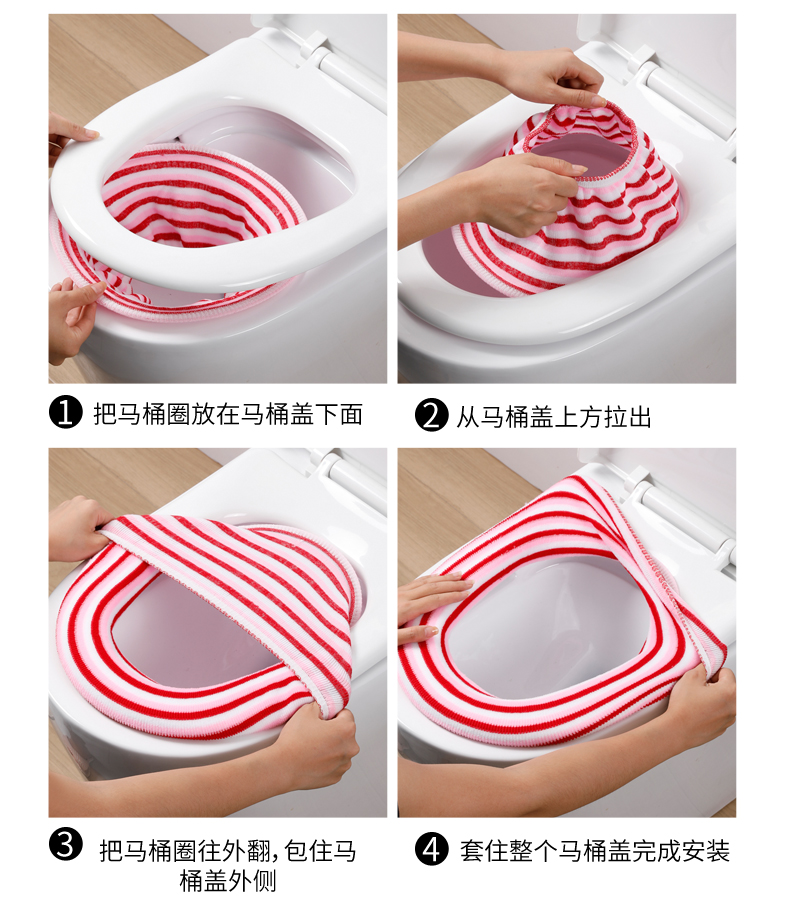 ❶ 把马桶圈放在马桶盖下面

❷ 从马桶盖上方拉出

❸ 把马桶圈往外翻，包住马桶盖外侧

❹ 套住整个马桶盖完成安装