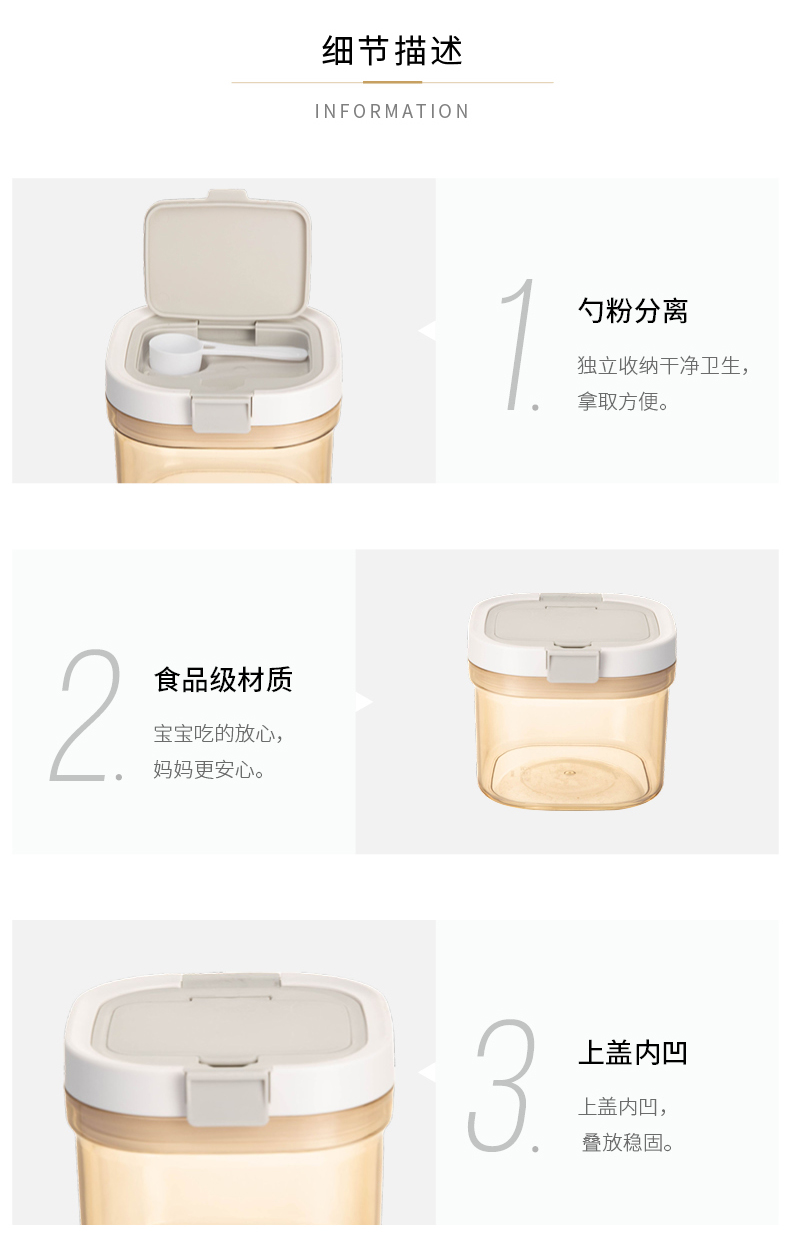 细节描述

INFORMATION

1.

勺粉分离

独立收纳干净卫生，拿取方便。

2.

食品级材质

宝宝吃的放心，妈妈更安心。

3.

上盖内凹

上盖内凹，叠放稳固。