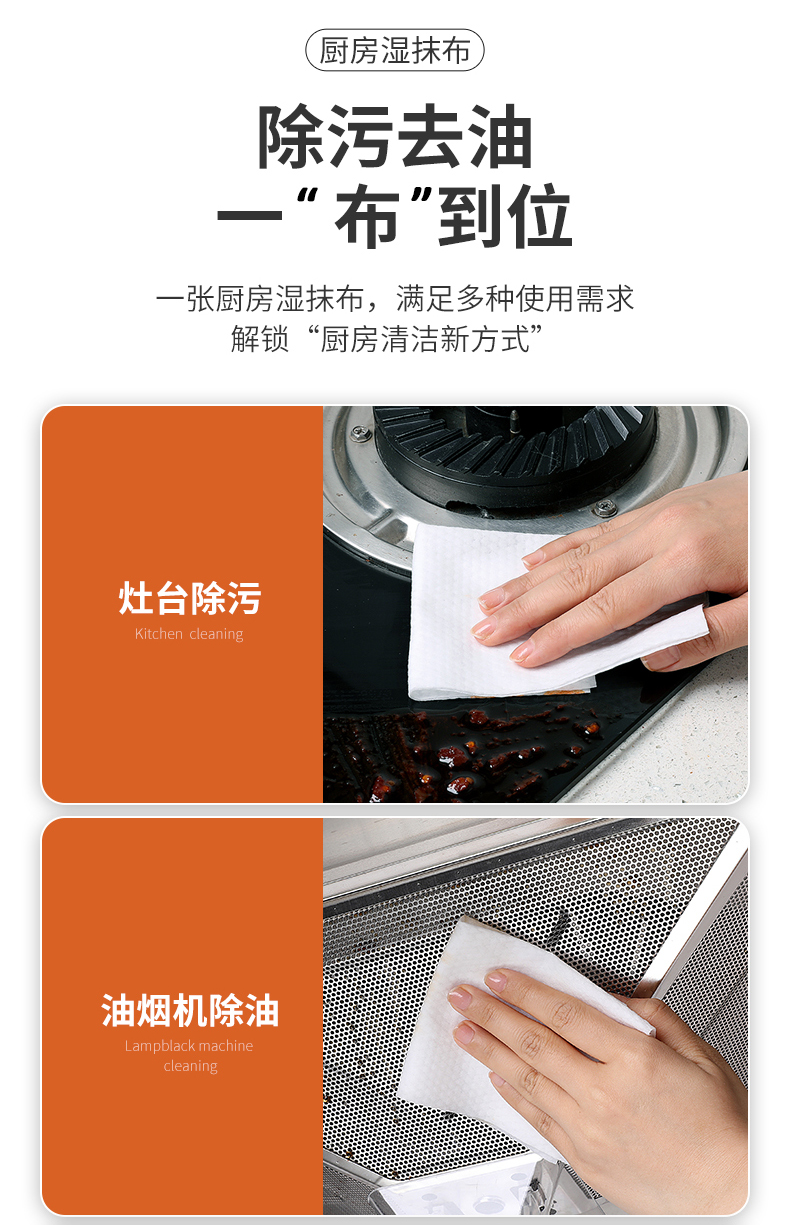 厨房湿抹布

除污去油
一“布”到位

一张厨房湿抹布，满足多种使用需求
解锁“厨房清洁新方式”

灶台除污
Kitchen cleaning

油烟机除油
Lampblack machine cleaning