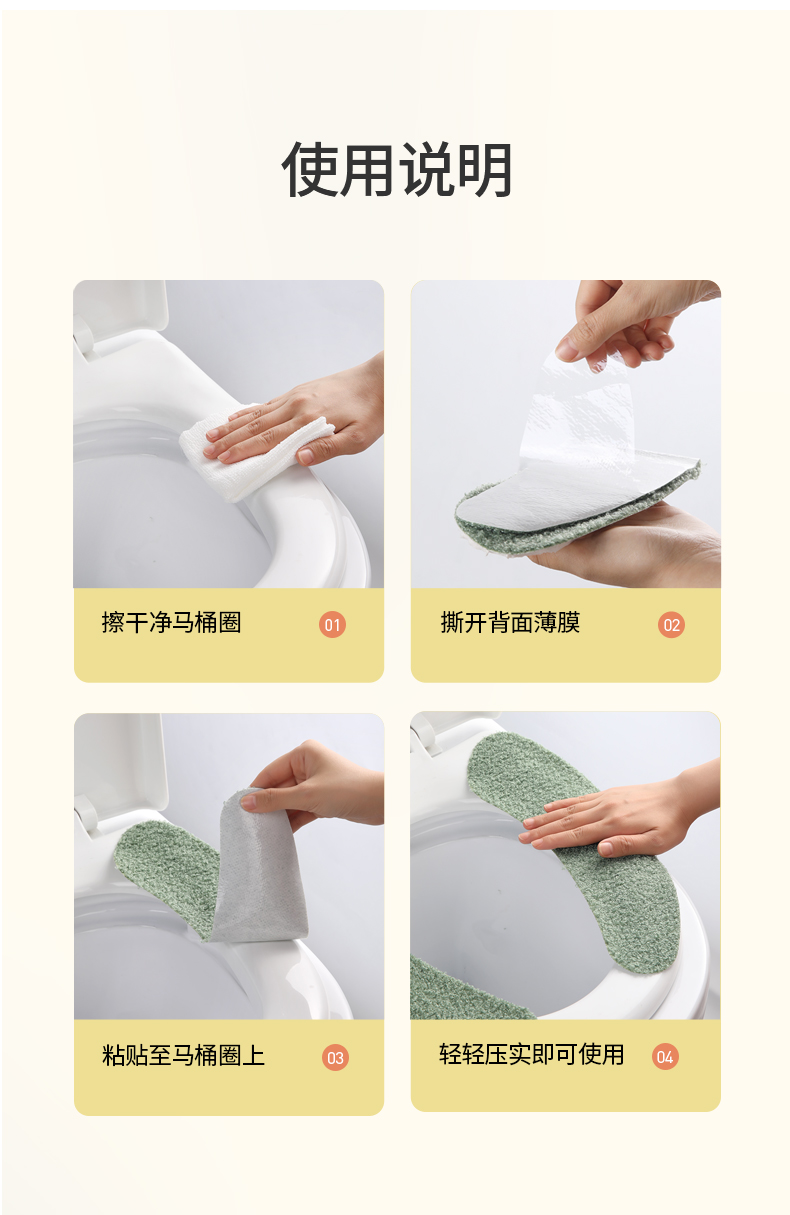 使用说明

擦干净马桶圈 01

撕开背面薄膜 02

粘贴至马桶圈上 03

轻轻压实即可使用 04