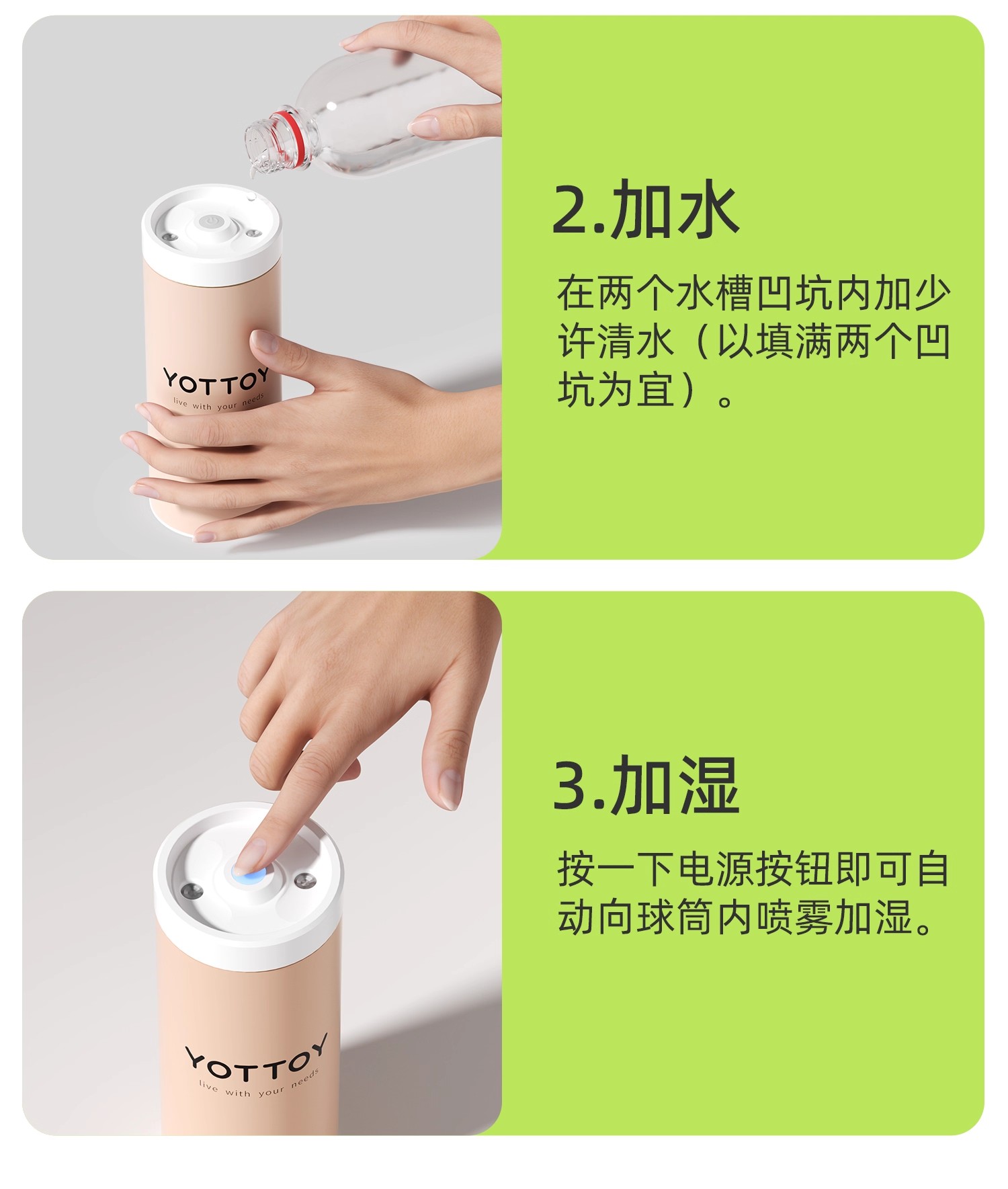 YOTTOY
live with your needs

2.加水

在两个水槽凹坑内加少许清水（以填满两个凹坑为宜）。

YOTTOY
live with your needs

3.加湿

按一下电源按钮即可自动向球筒内喷雾加湿。