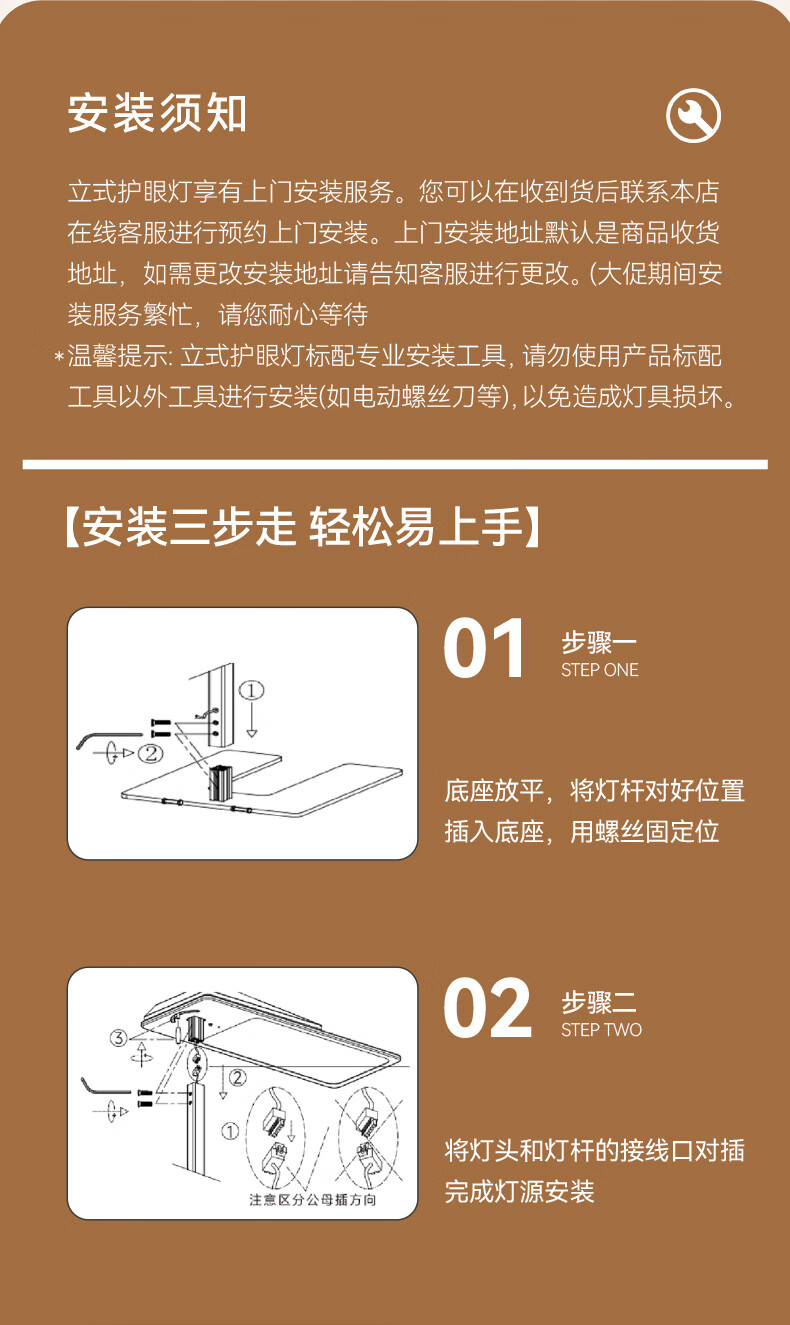 安装须知

立式护眼灯享有上门安装服务。您可以在收到货后联系本店在线客服进行预约上门安装。上门安装地址默认是商品收货地址，如需更改安装地址请告知客服进行更改。(大促期间安装服务繁忙，请您耐心等待

*温馨提示: 立式护眼灯标配专业安装工具, 请勿使用产品标配工具以外工具进行安装(如电动螺丝刀等), 以免造成灯具损坏。

【安装三步走 轻松易上手】

①

②

01 步骤一 STEP ONE

底座放平，将灯杆对好位置插入底座，用螺丝固定位

③

②

①

注意区分公母插方向

02 步骤二 STEP TWO

将灯头和灯杆的接线口对插完成灯源安装