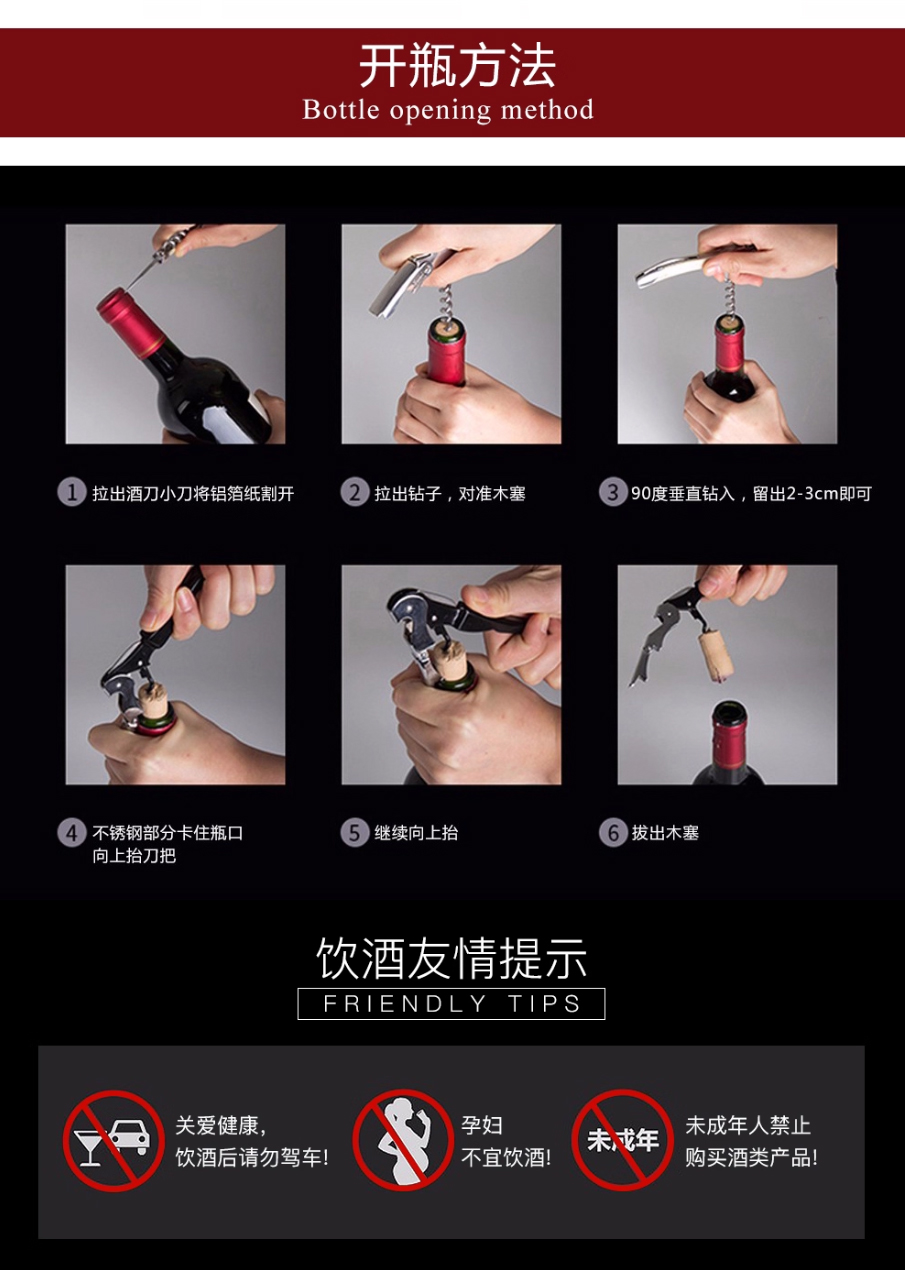 开瓶方法
Bottle opening method

1 拉出酒刀小刀将铝箔纸割开

2 拉出钻子，对准木塞

3 90度垂直钻入，留出2-3cm即可

4 不锈钢部分卡住瓶口
向上抬刀把

5 继续向上抬

6 拔出木塞

饮酒友情提示
FRIENDLY TIPS

关爱健康，
饮酒后请勿驾车!

孕妇
不宜饮酒!

未成年

未成年人禁止
购买酒类产品!