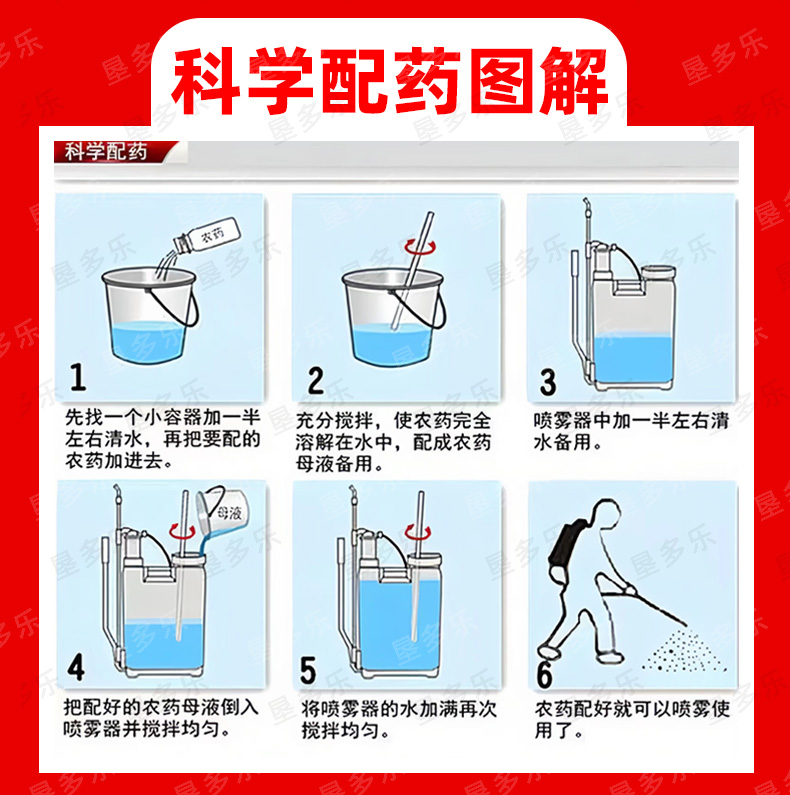 科学配药图解

科学配药

农药

1

先找一个小容器加一半左右清水，再把要配的农药加进去。

2

充分搅拌，使农药完全溶解在水中，配成农药母液备用。

3

喷雾器中加一半左右清水备用。

母液

4

把配好的农药母液倒入喷雾器并搅拌均匀。

5

将喷雾器的水加满再次搅拌均匀。

6

农药配好就可以喷雾使用了。

垦多乐