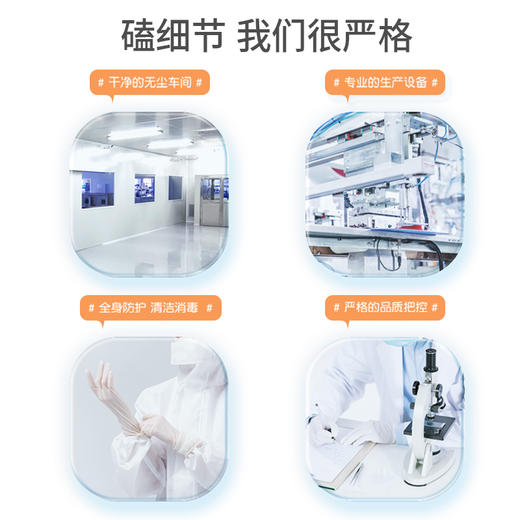 磕细节 我们很严格

# 干净的无尘车间 #

# 专业的生产设备 #

# 全身防护 清洁消毒 #

# 严格的品质把控 #