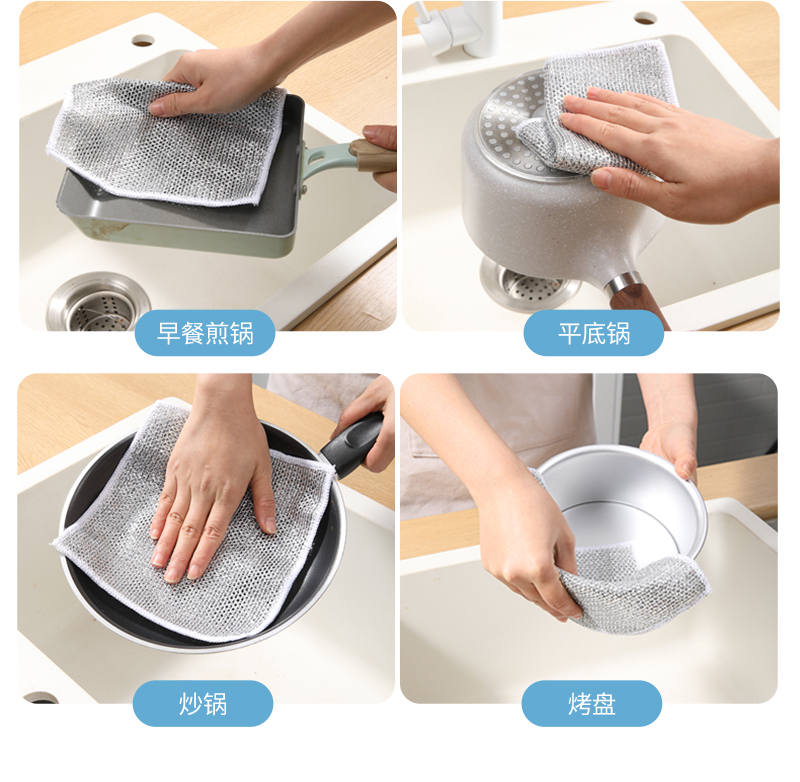 早餐煎锅

平底锅

炒锅

烤盘