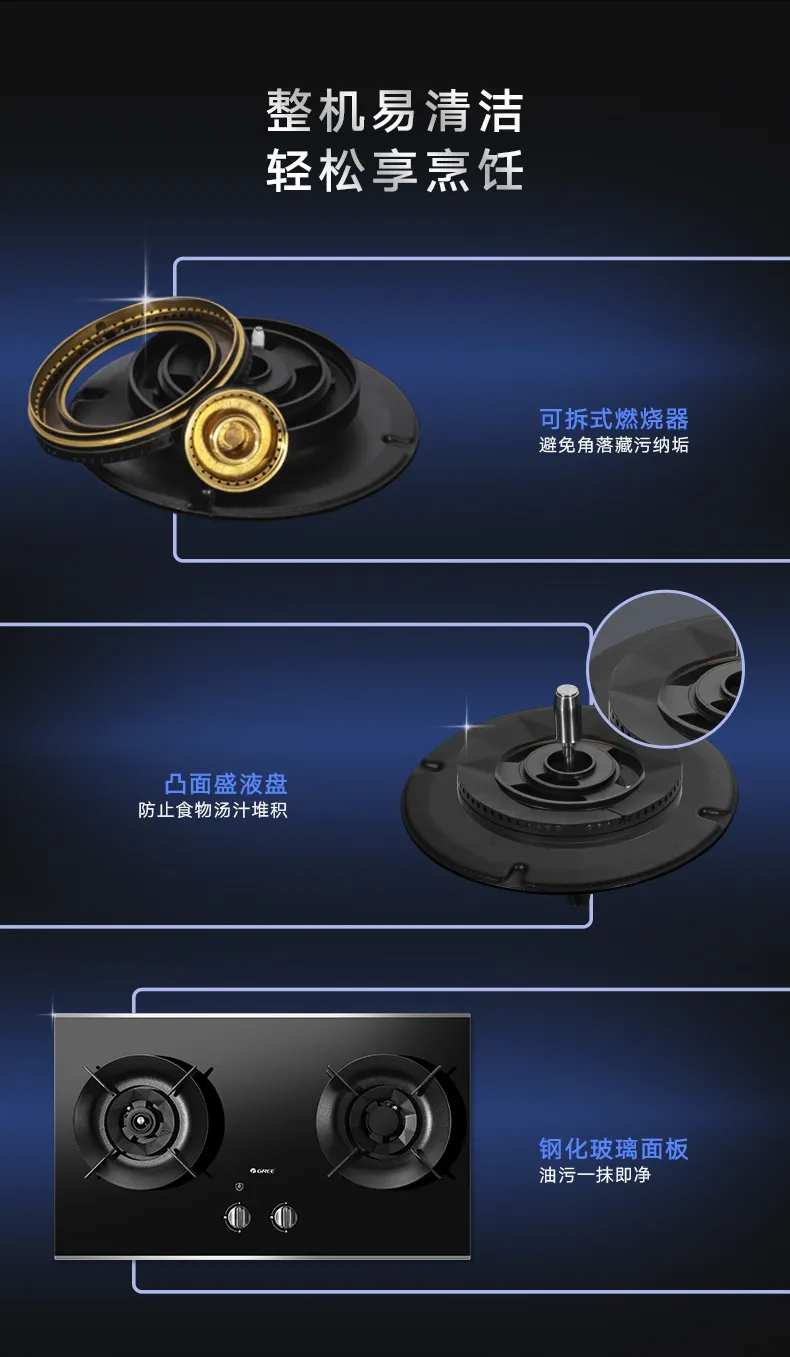 整机易清洁
轻松享烹饪

可拆式燃烧器
避免角落藏污纳垢

凸面盛液盘
防止食物汤汁堆积

GREE

钢化玻璃面板
油污一抹即净