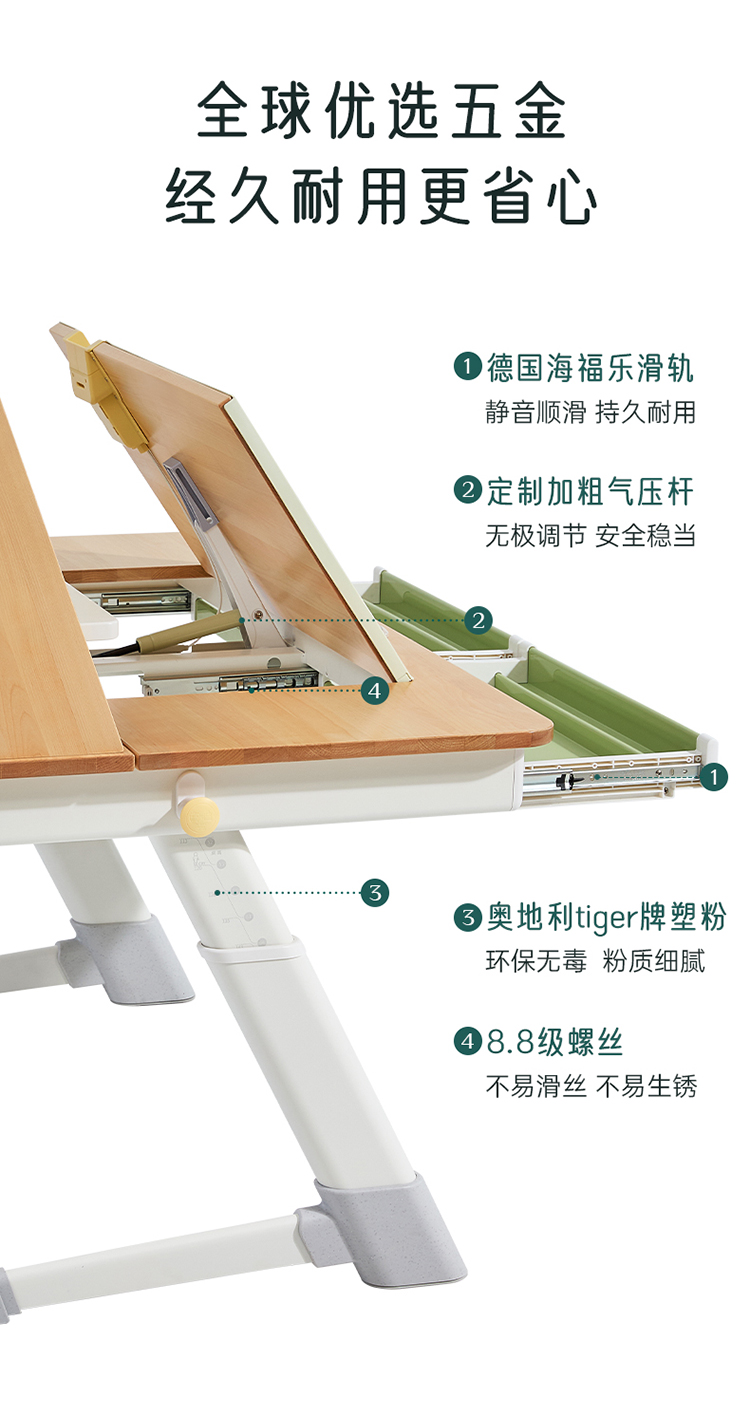 全球优选五金
经久耐用更省心

1 德国海福乐滑轨
静音顺滑 持久耐用

2 定制加粗气压杆
无极调节 安全稳当

2

4

1

3

3 奥地利tiger牌塑粉
环保无毒 粉质细腻

4 8.8级螺丝
不易滑丝 不易生锈