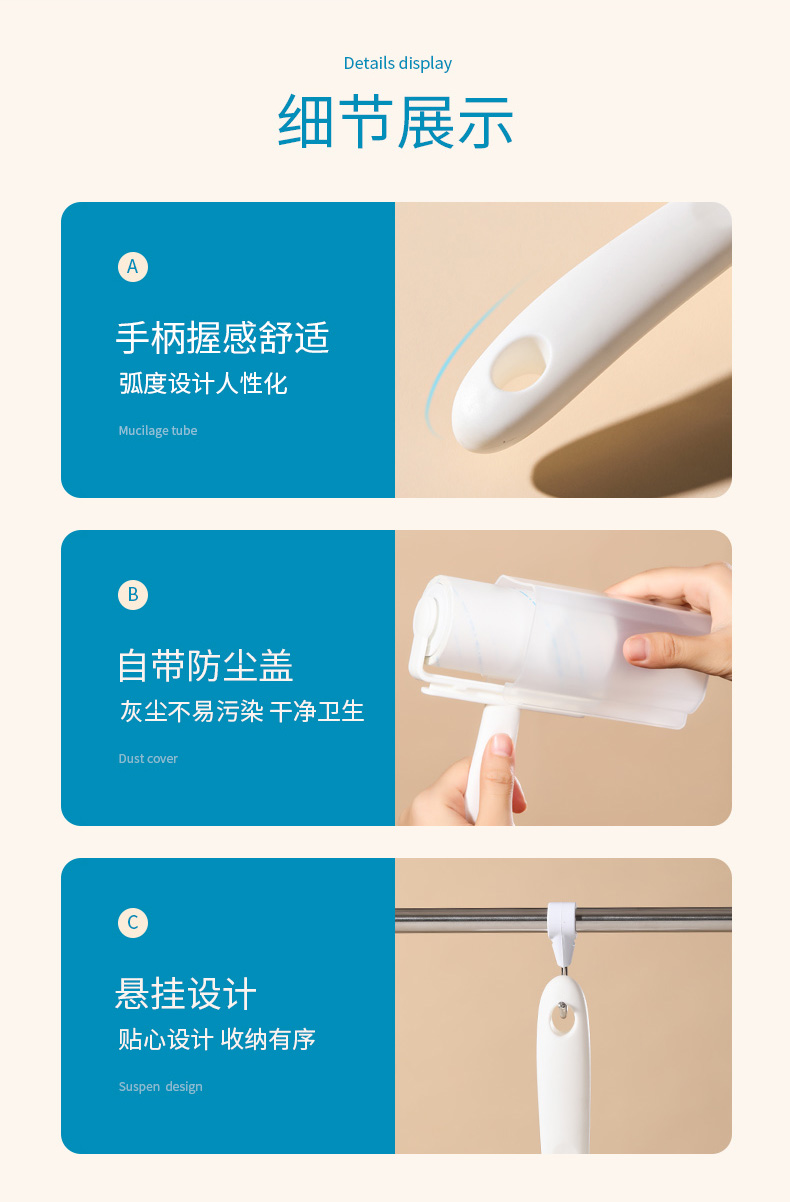 Details display

细节展示

A

手柄握感舒适

弧度设计人性化

Mucilage tube

B

自带防尘盖

灰尘不易污染 干净卫生

Dust cover

C

悬挂设计

贴心设计 收纳有序

Suspen design