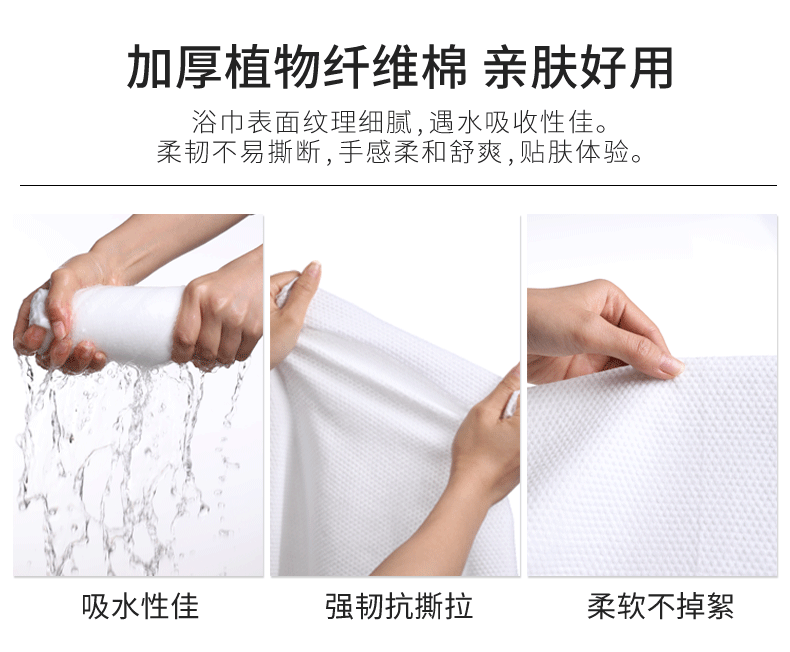 加厚植物纤维棉 亲肤好用

浴巾表面纹理细腻，遇水吸收性佳。
柔韧不易撕断，手感柔和舒爽，贴肤体验。

吸水性佳

强韧抗撕拉

柔软不掉絮