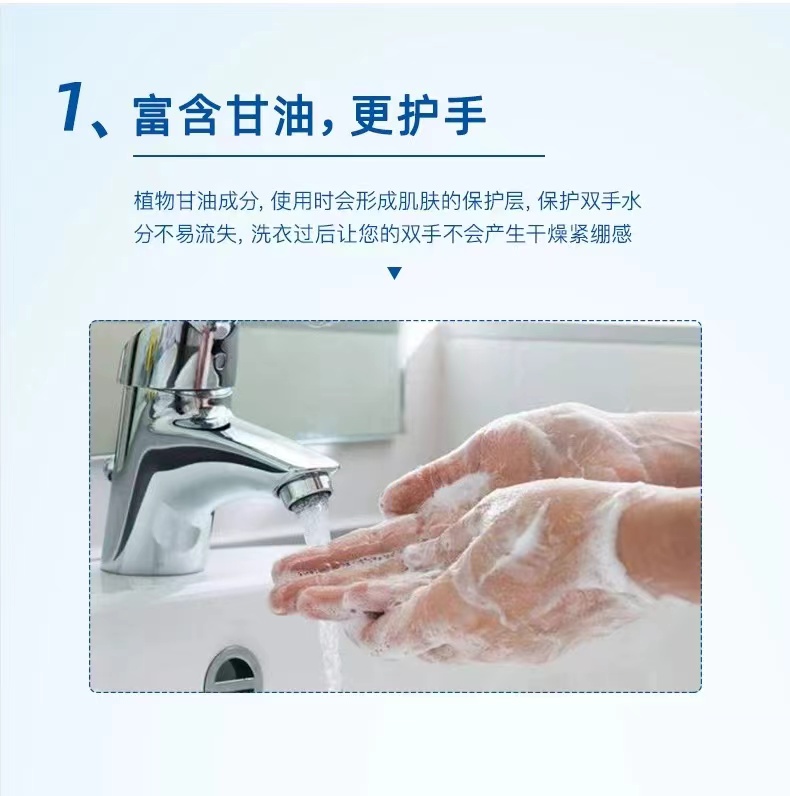 1、富含甘油，更护手

植物甘油成分，使用时会形成肌肤的保护层，保护双手水分不易流失，洗衣过后让您的双手不会产生干燥紧绷感