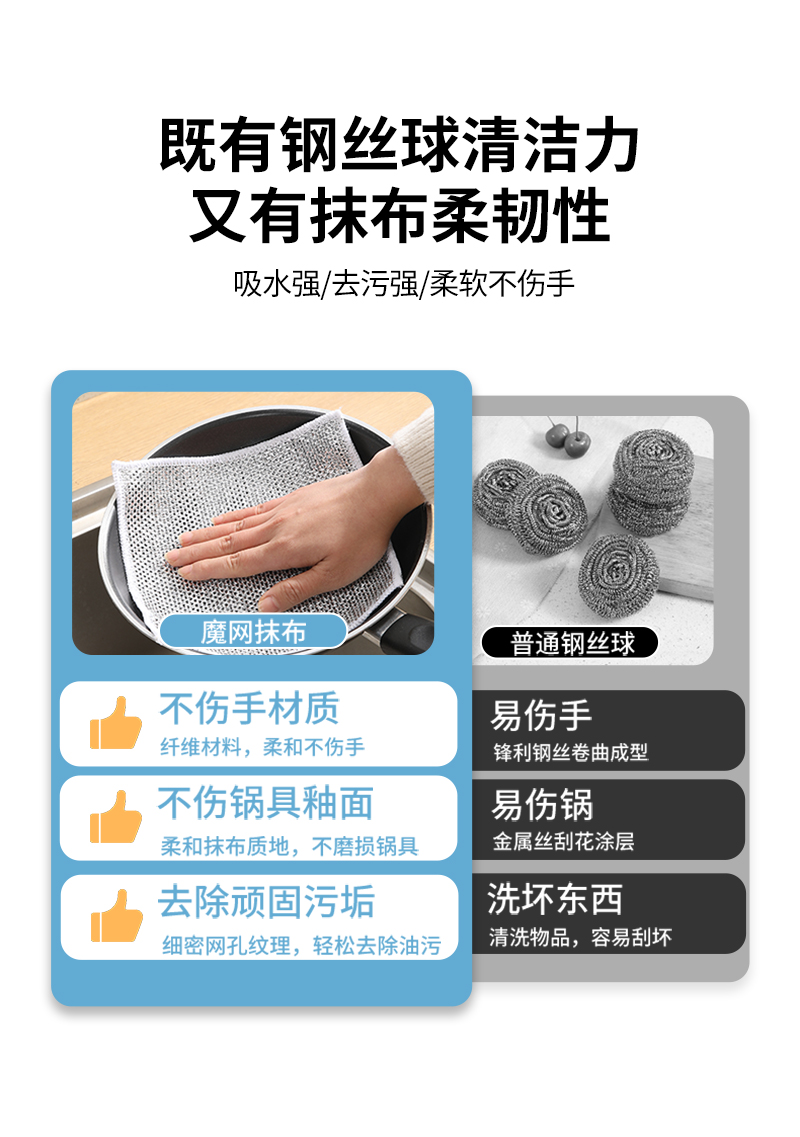 既有钢丝球清洁力
又有抹布柔韧性

吸水强/去污强/柔软不伤手

魔网抹布

不伤手材质
纤维材料，柔和不伤手

不伤锅具釉面
柔和抹布质地，不磨损锅具

去除顽固污垢
细密网孔纹理，轻松去除油污

普通钢丝球

易伤手
锋利钢丝卷曲成型

易伤锅
金属丝刮花涂层

洗坏东西
清洗物品，容易刮坏