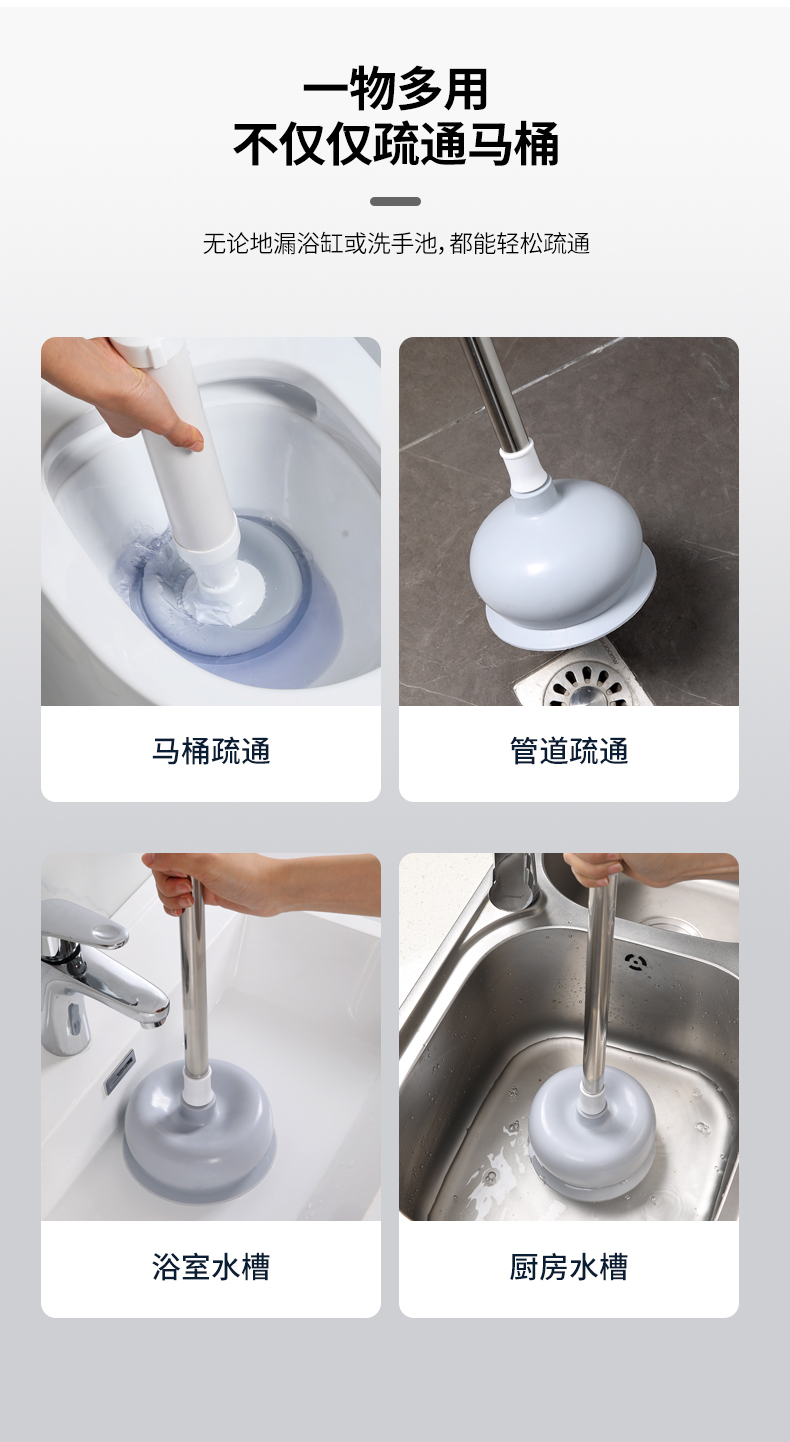 一物多用
不仅仅疏通马桶

无论地漏浴缸或洗手池,都能轻松疏通

马桶疏通

管道疏通

浴室水槽

厨房水槽