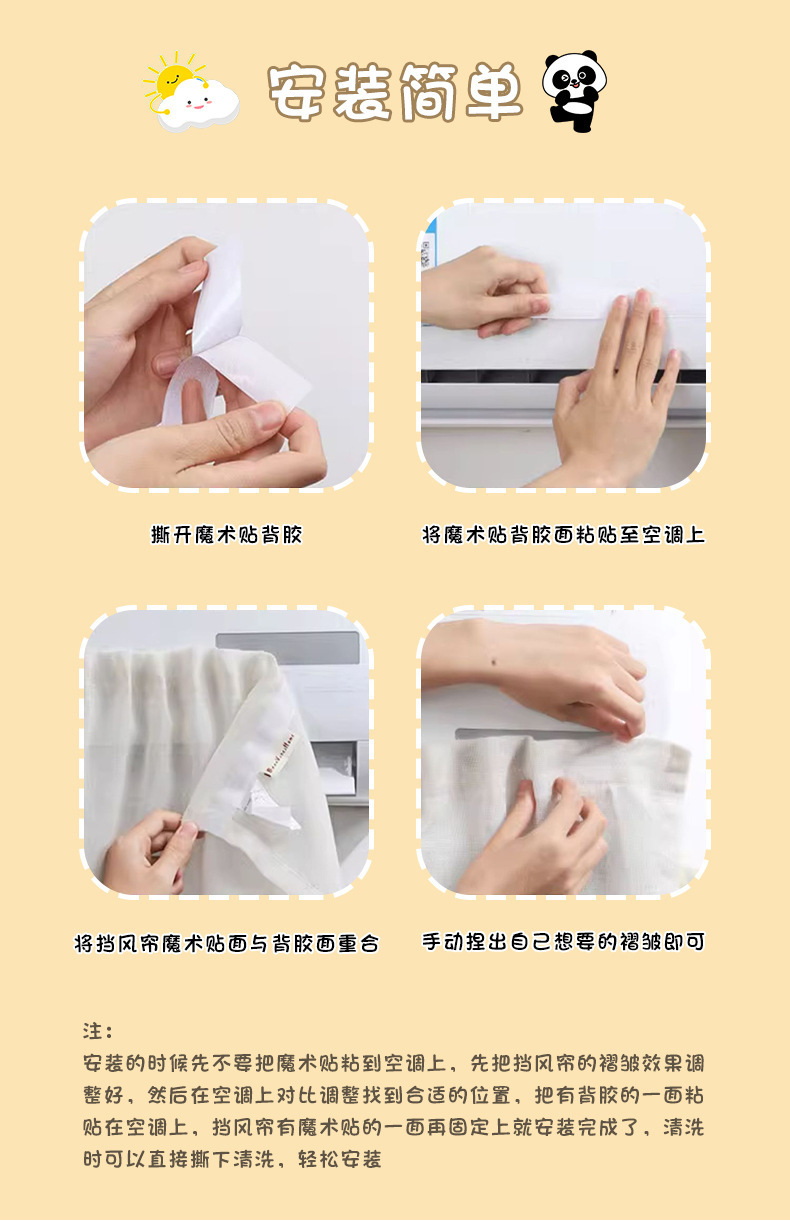 安装简单

撕开魔术贴背胶

将魔术贴背胶面粘贴至空调上

将挡风帘魔术贴面与背胶面重合

手动捏出自己想要的褶皱即可

注：
安装的时候先不要把魔术贴粘到空调上，先把挡风帘的褶皱效果调整好，然后在空调上对比调整找到合适的位置，把有背胶的一面粘贴在空调上，挡风帘有魔术贴的一面再固定上就安装完成了，清洗时可以直接撕下清洗，轻松安装