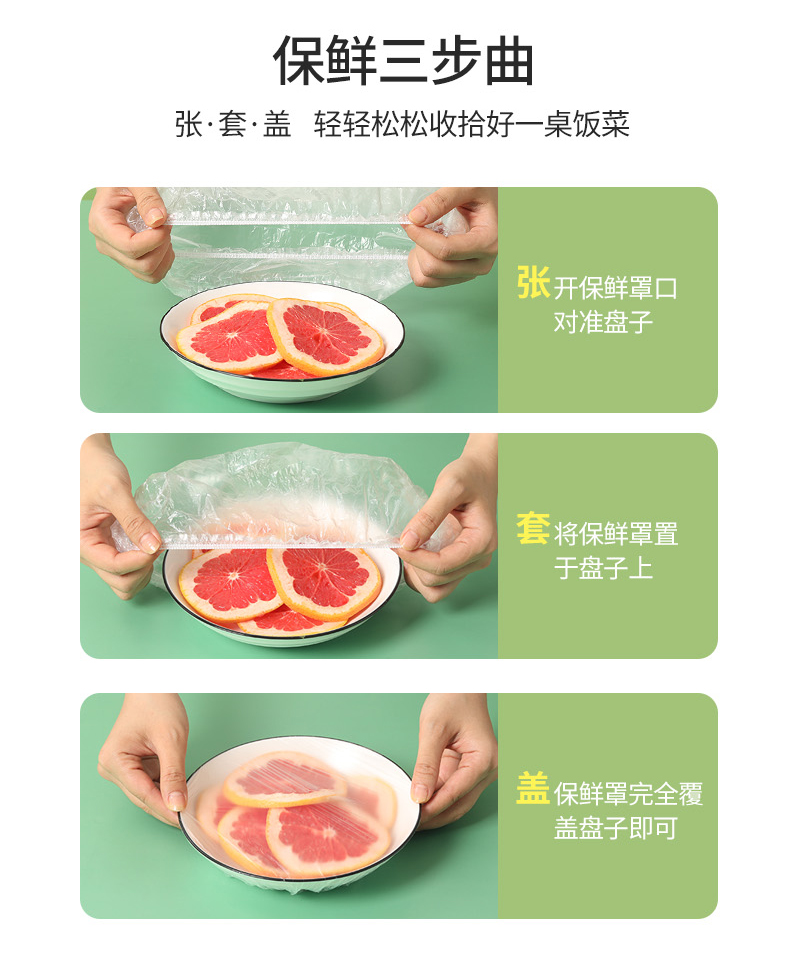 保鲜三步曲

张·套·盖 轻轻松松收拾好一桌饭菜

张开保鲜罩口对准盘子

套将保鲜罩置于盘子上

盖保鲜罩完全覆盖盘子即可