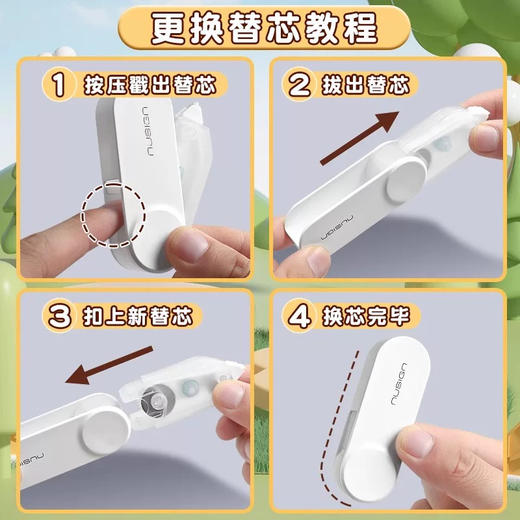 更换替芯教程

1 按压戳出替芯

nusign

2 拔出替芯

nusign

3 扣上新替芯

nusign

4 换芯完毕

nusign