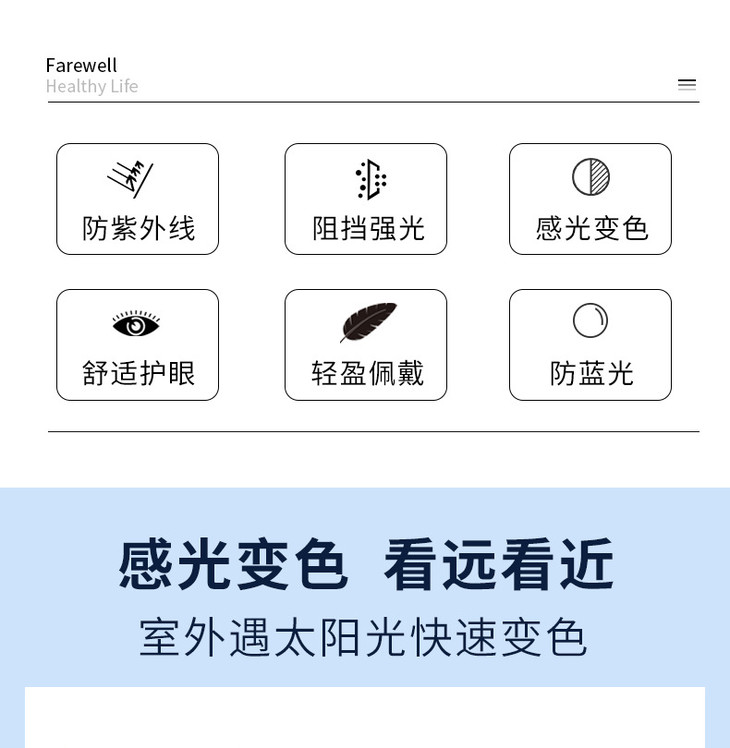 Farewell
Healthy Life

防紫外线

阻挡强光

感光变色

舒适护眼

轻盈佩戴

防蓝光

感光变色 看远看近

室外遇太阳光快速变色