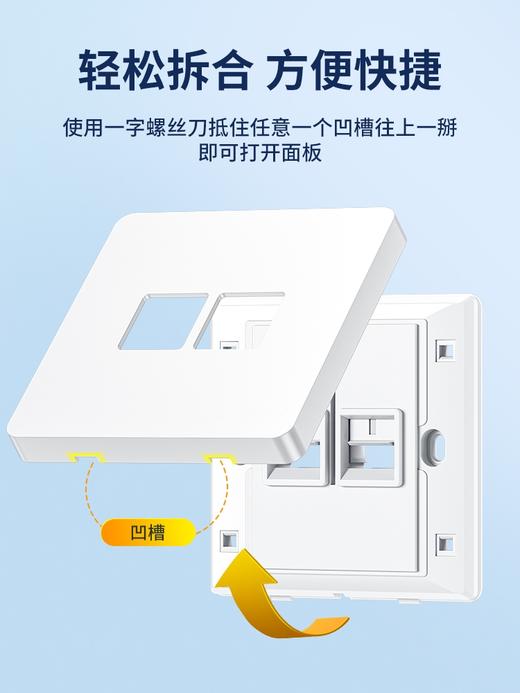 轻松拆合 方便快捷

使用一字螺丝刀抵住任意一个凹槽往上一掰
即可打开面板

凹槽