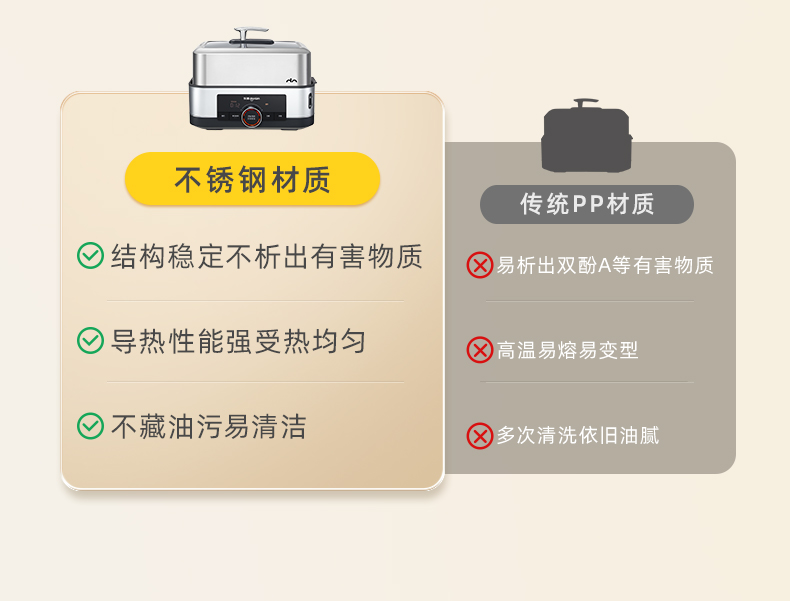 不锈钢材质

结构稳定不析出有害物质

导热性能强受热均匀

不藏油污易清洁

传统PP材质

易析出双酚A等有害物质

高温易熔易变型

多次清洗依旧油腻