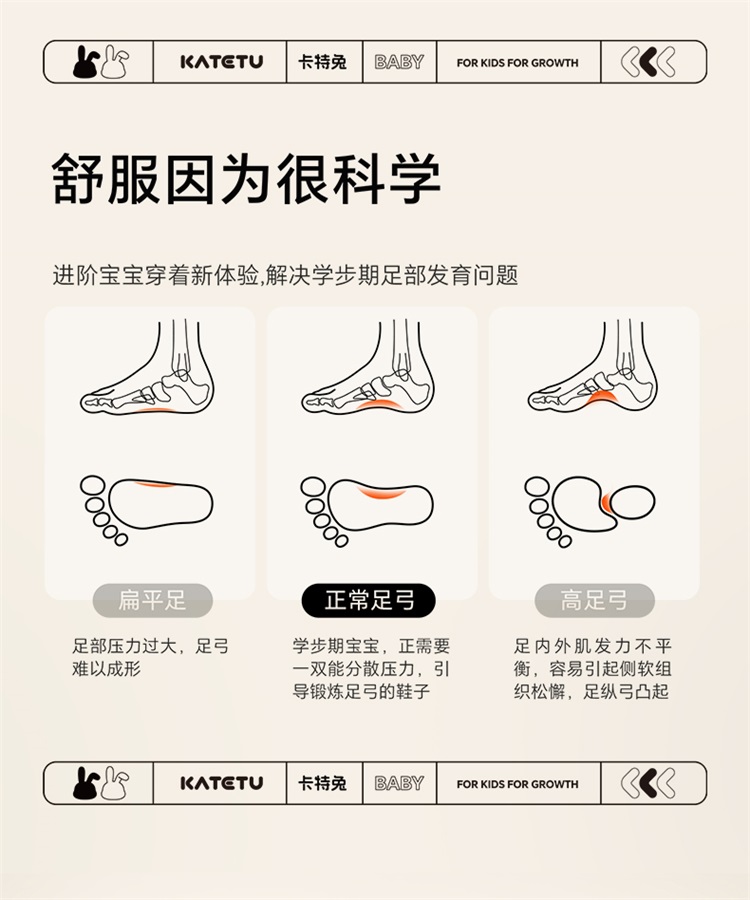 KATETU 卡特兔 BABY FOR KIDS FOR GROWTH

舒服因为很科学

进阶宝宝穿着新体验,解决学步期足部发育问题

扁平足

足部压力过大，足弓难以成形

正常足弓

学步期宝宝，正需要一双能分散压力，引导锻炼足弓的鞋子

高足弓

足内外肌发力不平衡，容易引起侧软组织松懈，足纵弓凸起

KATETU 卡特兔 BABY FOR KIDS FOR GROWTH