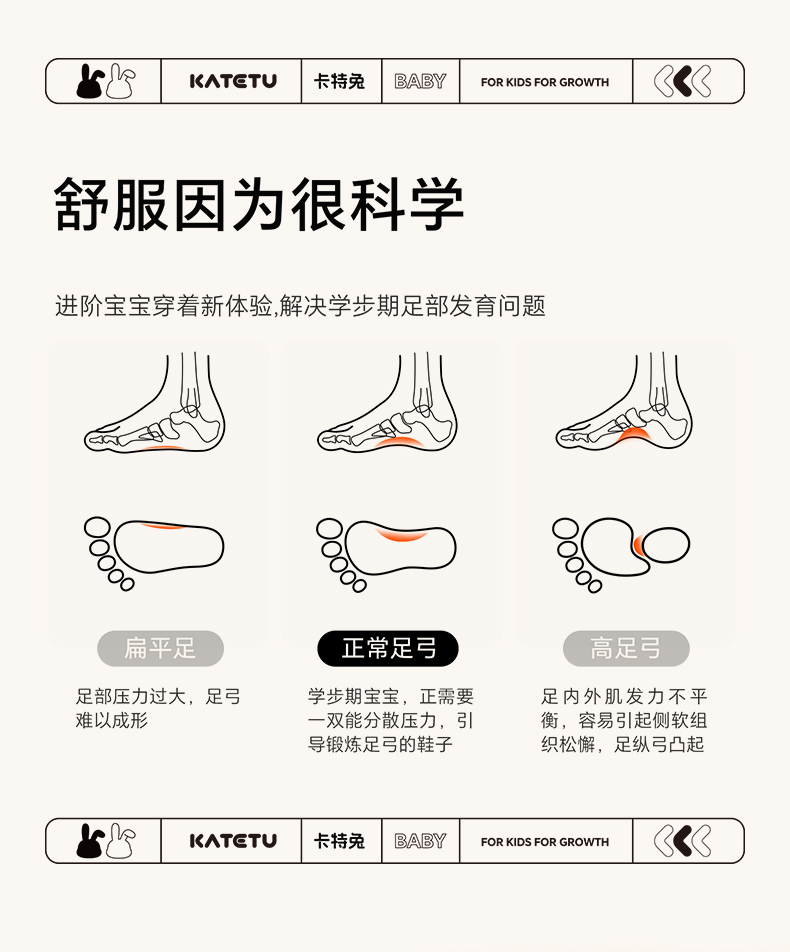 KATETU 卡特兔 BABY FOR KIDS FOR GROWTH

舒服因为很科学

进阶宝宝穿着新体验,解决学步期足部发育问题

扁平足

足部压力过大，足弓难以成形

正常足弓

学步期宝宝，正需要一双能分散压力，引导锻炼足弓的鞋子

高足弓

足内外肌发力不平衡，容易引起侧软组织松懈，足纵弓凸起

KATETU 卡特兔 BABY FOR KIDS FOR GROWTH