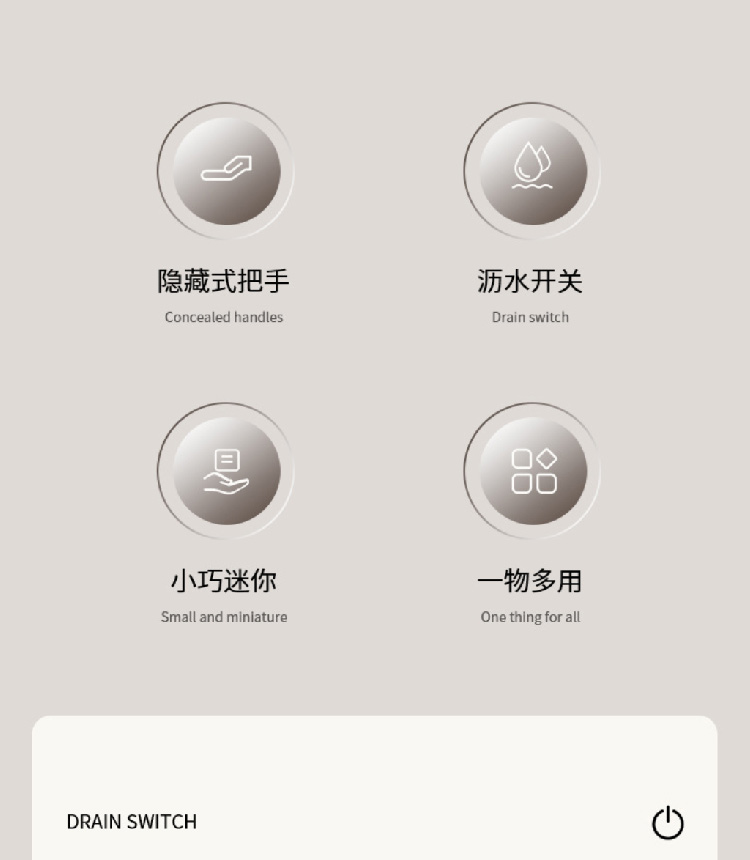 隐藏式把手
Concealed handles

沥水开关
Drain switch

小巧迷你
Small and miniature

一物多用
One thing for all

DRAIN SWITCH