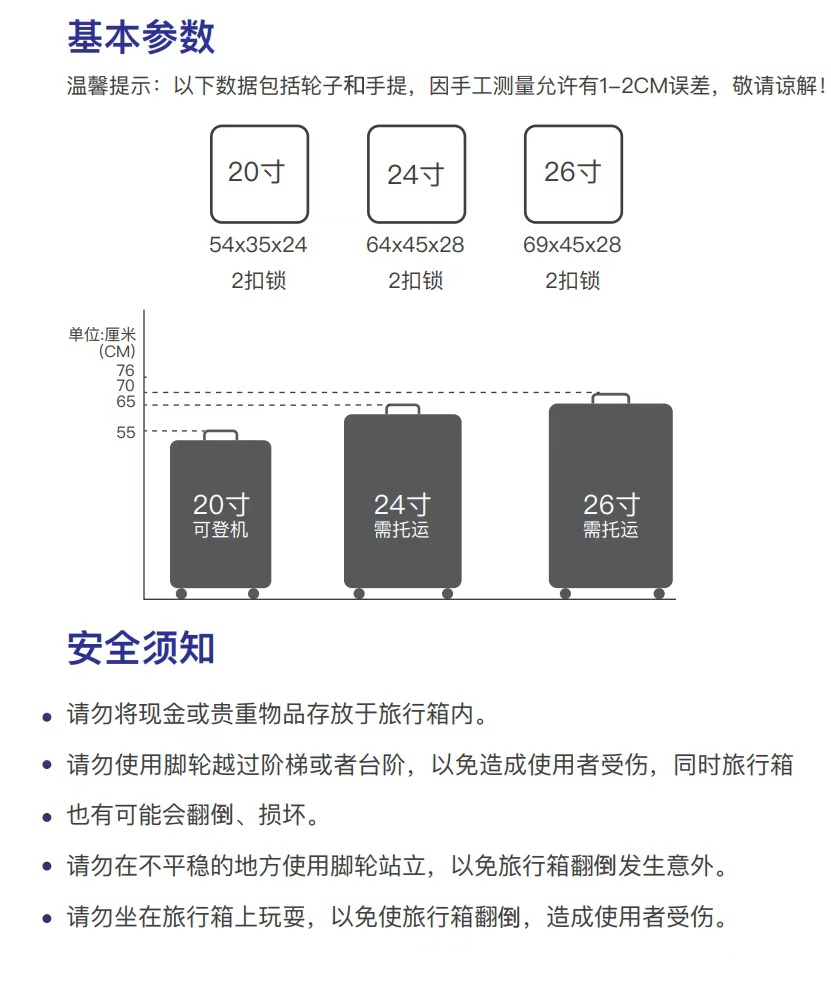 基本参数

温馨提示：以下数据包括轮子和手提，因手工测量允许有1-2CM误差，敬请谅解！

20寸
54x35x24
2扣锁

24寸
64x45x28
2扣锁

26寸
69x45x28
2扣锁

单位:厘米
(CM)
76
70
65
55

20寸
可登机

24寸
需托运

26寸
需托运

安全须知

• 请勿将现金或贵重物品存放于旅行箱内。

• 请勿使用脚轮越过阶梯或者台阶，以免造成使用者受伤，同时旅行箱

• 也有可能会翻倒、损坏。

• 请勿在不平稳的地方使用脚轮站立，以免旅行箱翻倒发生意外。

• 请勿坐在旅行箱上玩耍，以免使旅行箱翻倒，造成使用者受伤。