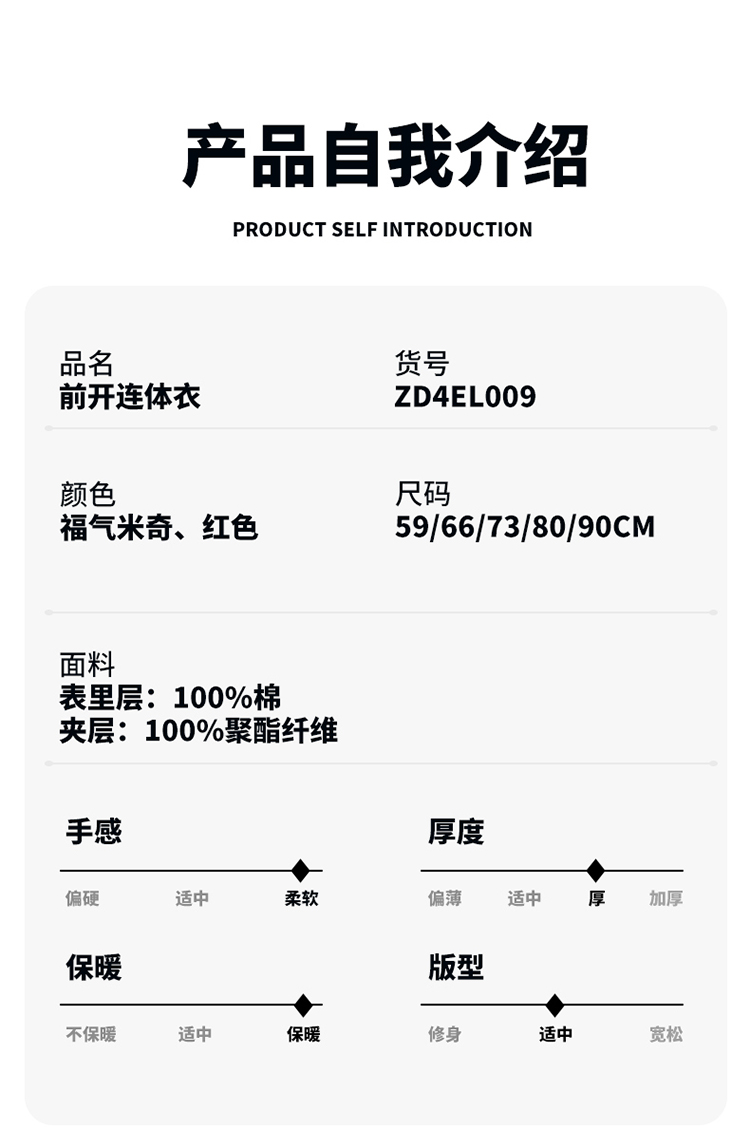 产品自我介绍

PRODUCT SELF INTRODUCTION

品名
前开连体衣

货号
ZD4EL009

颜色
福气米奇、红色

尺码
59/66/73/80/90CM

面料
表里层：100%棉
夹层：100%聚酯纤维

手感
偏硬 适中 柔软

厚度
偏薄 适中 厚 加厚

保暖
不保暖 适中 保暖

版型
修身 适中 宽松