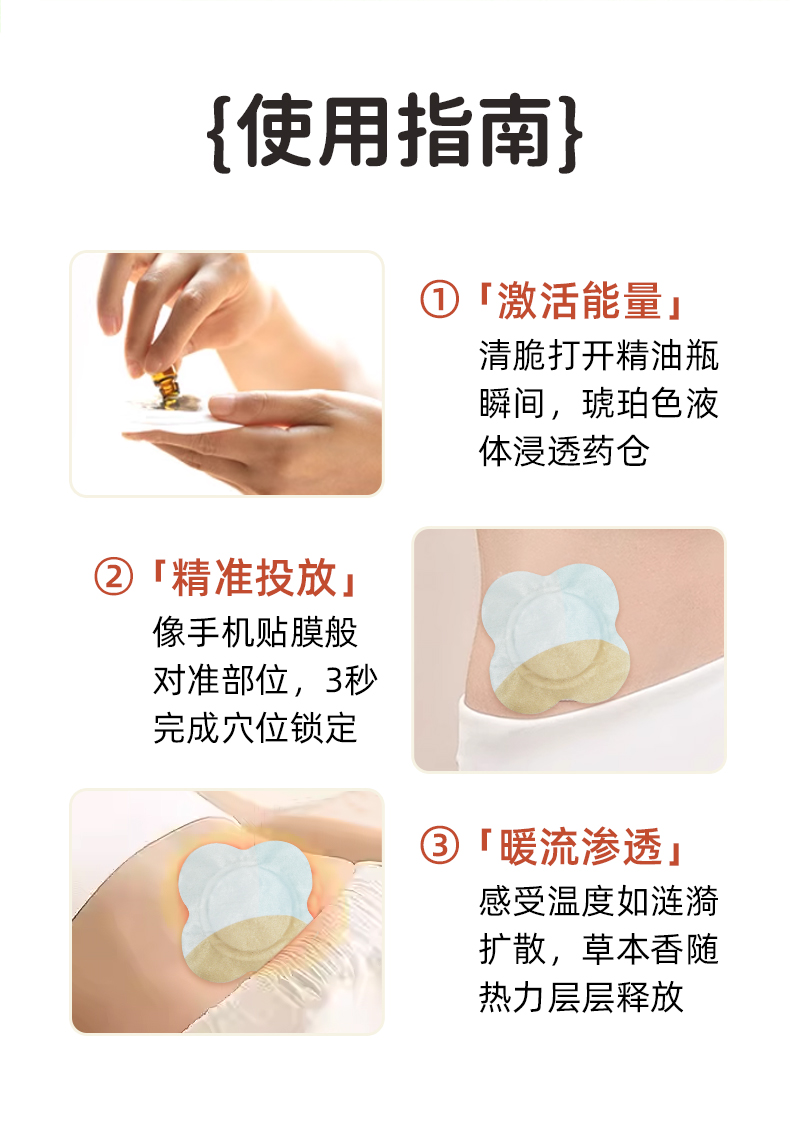 {使用指南}

①「激活能量」
清脆打开精油瓶瞬间，琥珀色液体浸透药仓

②「精准投放」
像手机贴膜般对准部位，3秒完成穴位锁定

③「暖流渗透」
感受温度如涟漪扩散，草本香随热力层层释放