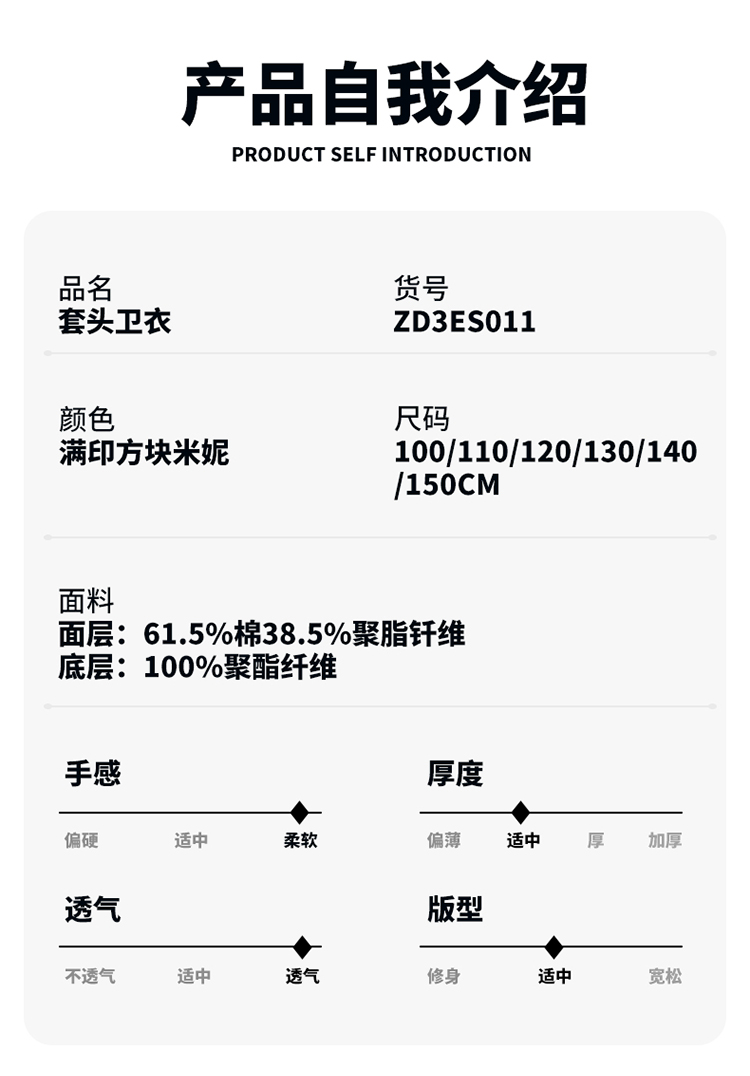 产品自我介绍
PRODUCT SELF INTRODUCTION

品名
套头卫衣

货号
ZD3ES011

颜色
满印方块米妮

尺码
100/110/120/130/140/150CM

面料
面层：61.5%棉38.5%聚脂钎维
底层：100%聚酯纤维

手感
偏硬 适中 柔软

厚度
偏薄 适中 厚 加厚

透气
不透气 适中 透气

版型
修身 适中 宽松