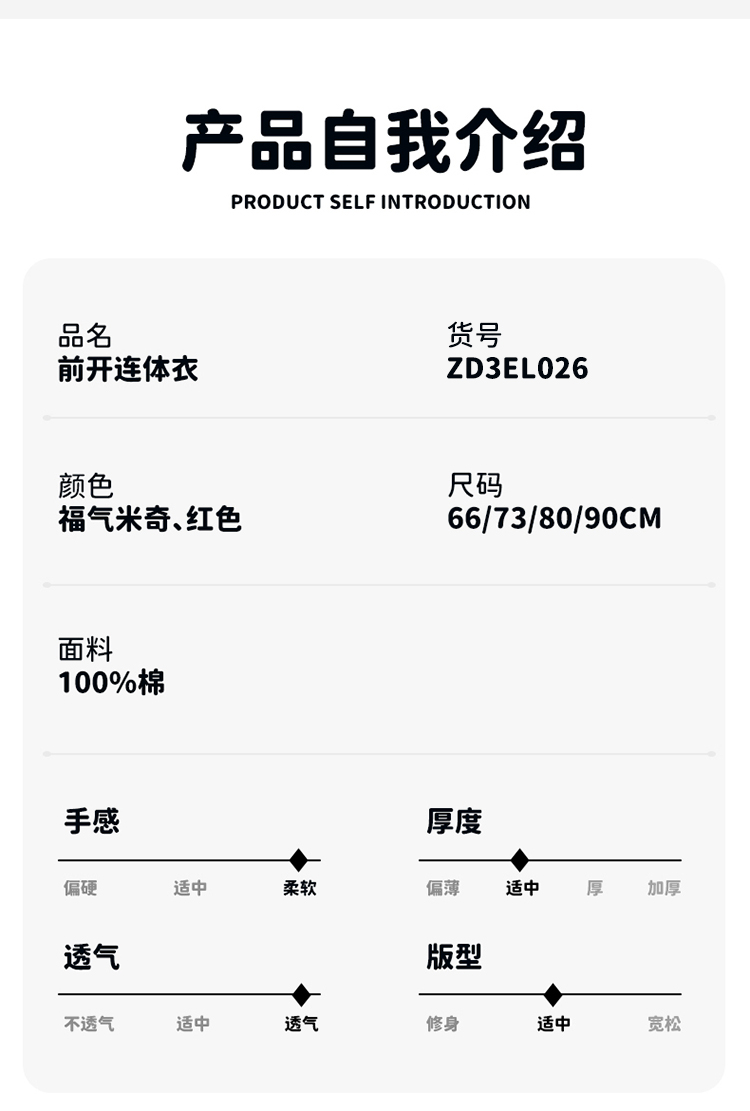 产品自我介绍
PRODUCT SELF INTRODUCTION

品名
前开连体衣

货号
ZD3EL026

颜色
福气米奇、红色

尺码
66/73/80/90CM

面料
100%棉

手感
偏硬 适中 柔软

厚度
偏薄 适中 厚 加厚

透气
不透气 适中 透气

版型
修身 适中 宽松