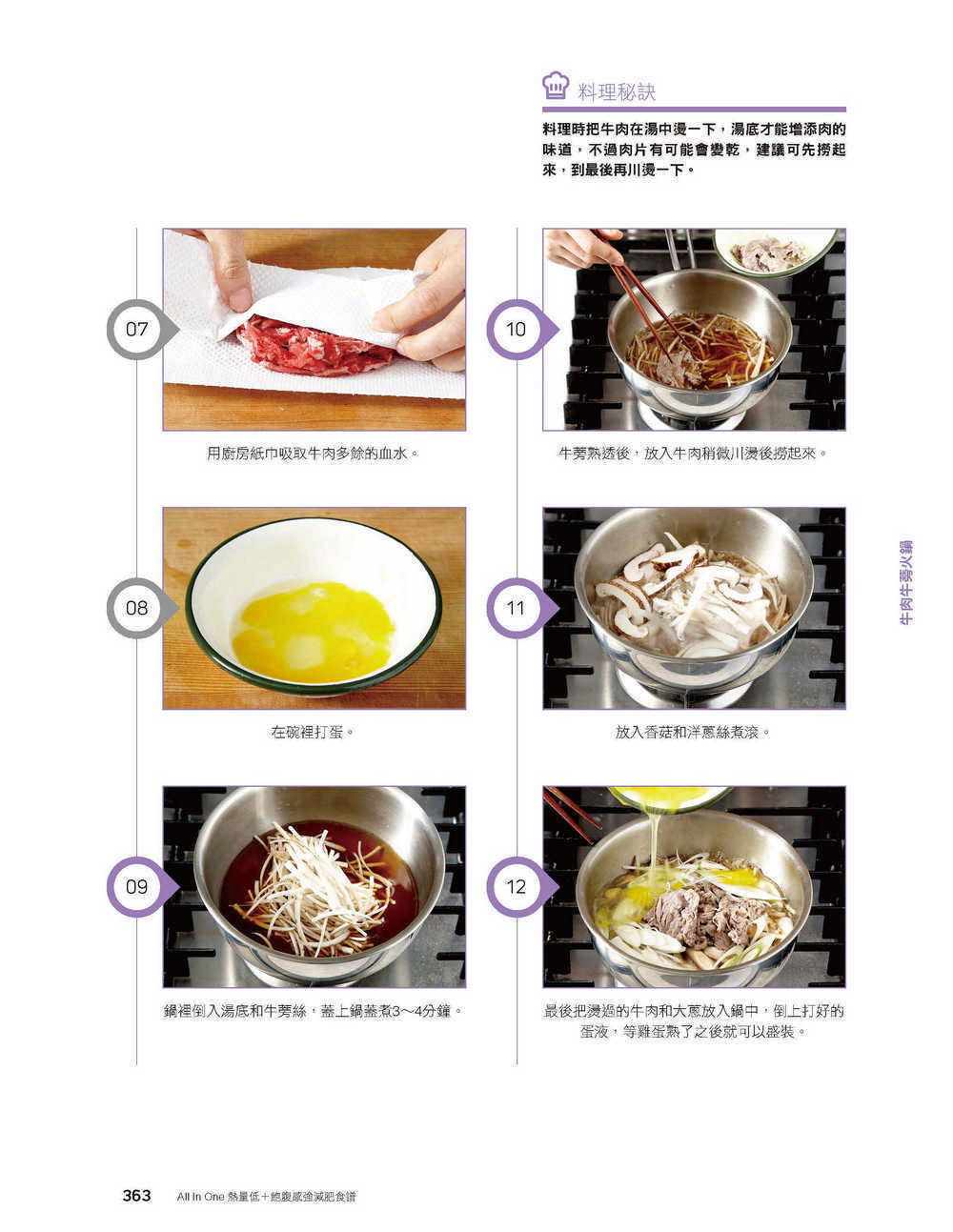 料理秘訣

料理時把牛肉在湯中燙一下，湯底才能增添肉的味道，不過肉片有可能會變乾，建議可先撈起來，到最後再川燙一下。

07

用廚房紙巾吸取牛肉多餘的血水。

08

在碗裡打蛋。

09

鍋裡倒入湯底和牛蒡絲，蓋上鍋蓋煮3~4分鐘。

10

牛蒡熟透後，放入牛肉稍微川燙後撈起來。

11

放入香菇和洋蔥絲煮滾。

12

最後把燙過的牛肉和大蔥放入鍋中，倒上打好的蛋液，等雞蛋熟了之後就可以盛裝。

牛肉牛蒡火鍋

363 All In One 熱量低+飽腹感強減肥食譜