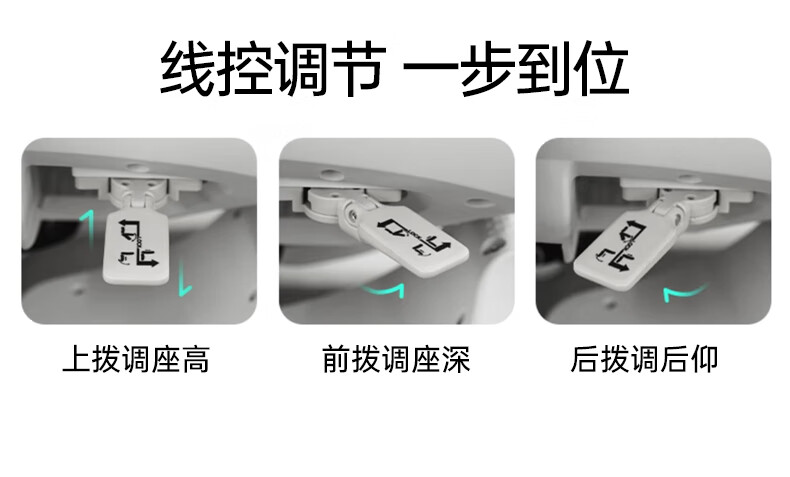 线控调节 一步到位

上拨调座高

前拨调座深

后拨调后仰