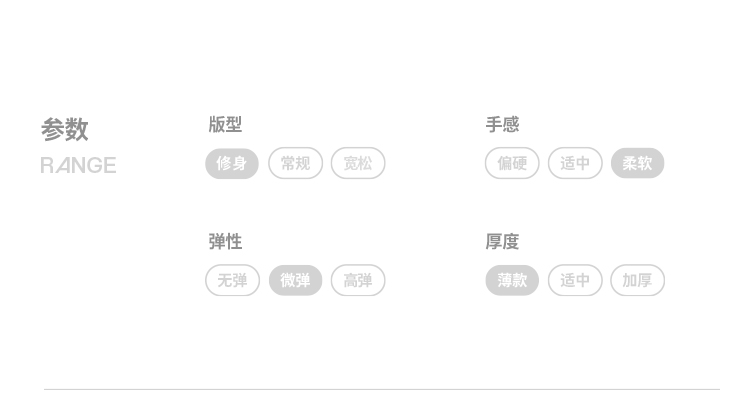 参数
RANGE

版型
修身 常规 宽松

手感
偏硬 适中 柔软

弹性
无弹 微弹 高弹

厚度
薄款 适中 加厚