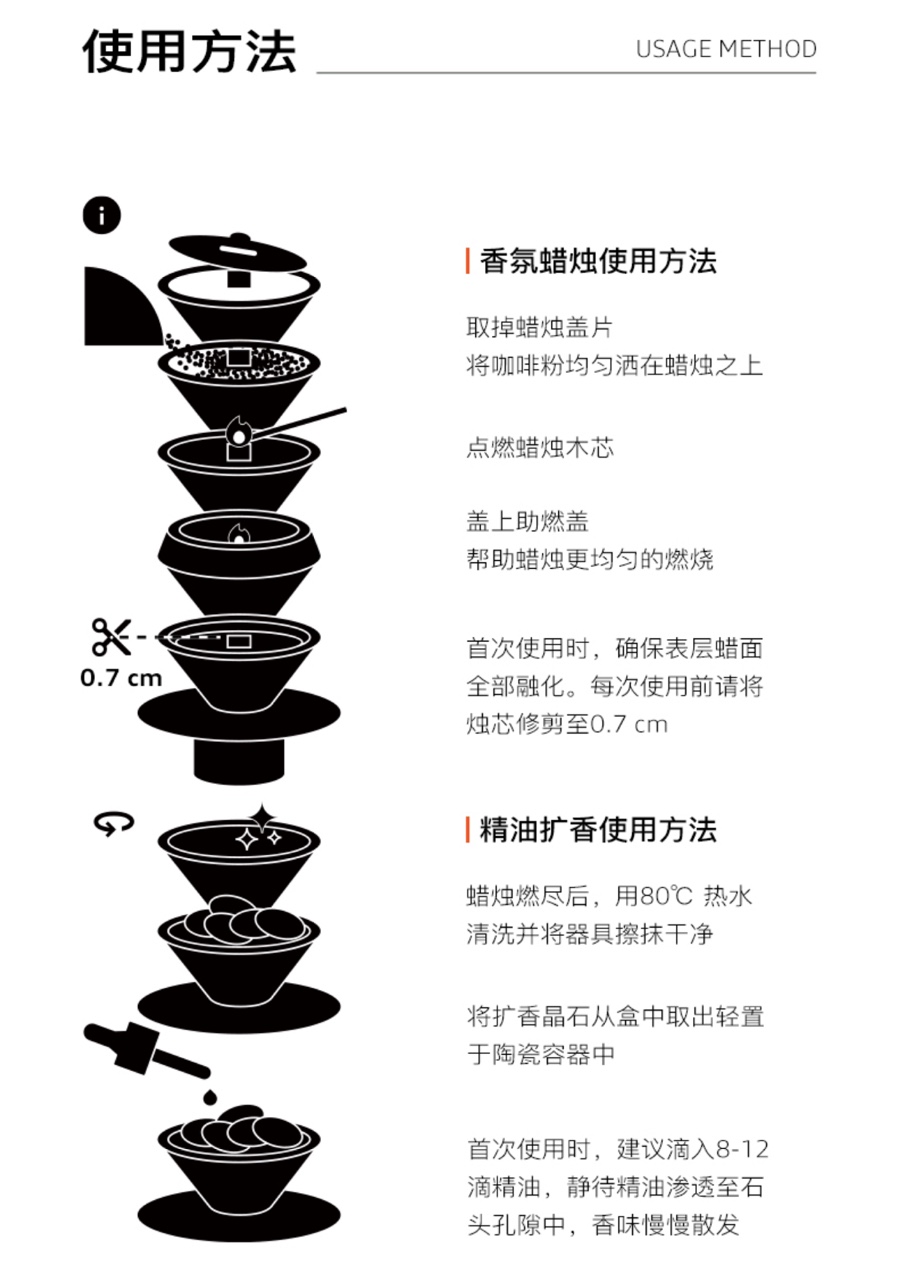 使用方法

USAGE METHOD

0.7 cm

香氛蜡烛使用方法

取掉蜡烛盖片
将咖啡粉均匀洒在蜡烛之上

点燃蜡烛木芯

盖上助燃盖
帮助蜡烛更均匀的燃烧

首次使用时，确保表层蜡面全部融化。每次使用前请将烛芯修剪至0.7 cm

精油扩香使用方法

蜡烛燃尽后，用80℃ 热水清洗并将器具擦抹干净

将扩香晶石从盒中取出轻置于陶瓷容器中

首次使用时，建议滴入8-12滴精油，静待精油渗透至石头孔隙中，香味慢慢散发