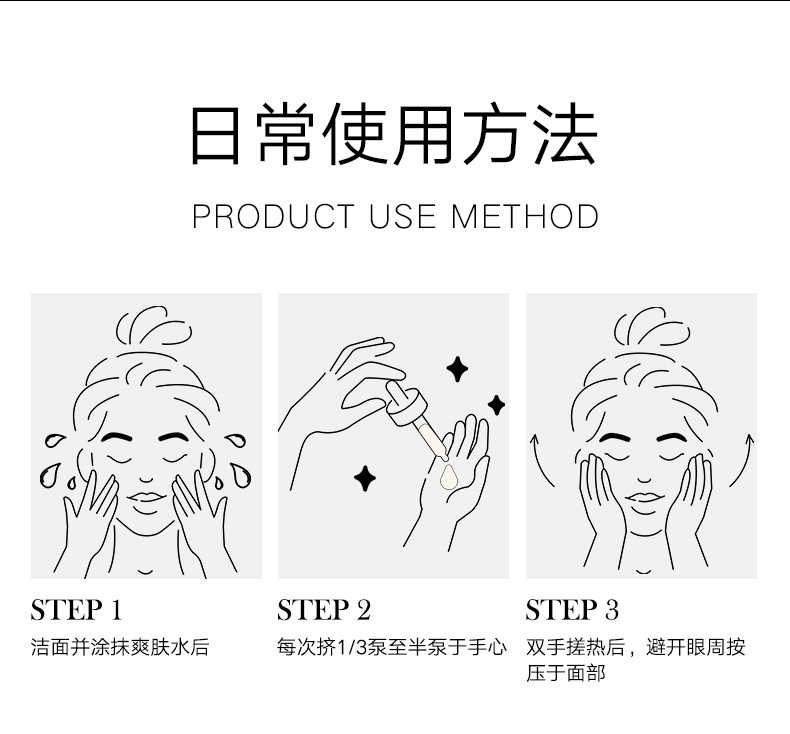 日常使用方法

PRODUCT USE METHOD

STEP 1
洁面并涂抹爽肤水后

STEP 2
每次挤1/3泵至半泵于手心

STEP 3
双手搓热后，避开眼周按压于面部