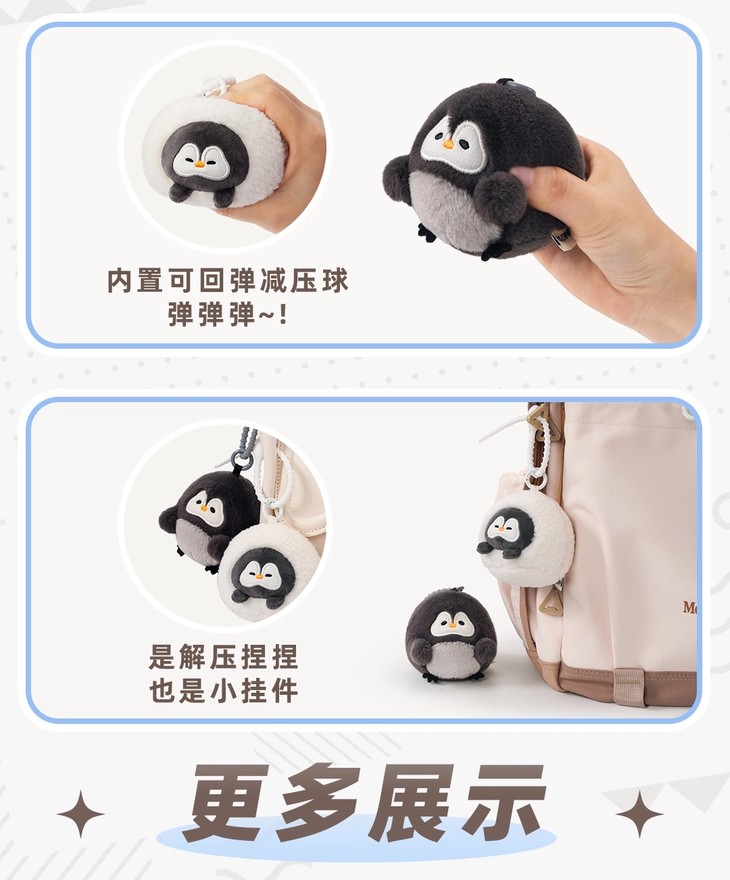 内置可回弹减压球
弹弹弹~!

是解压捏捏
也是小挂件

Mo

更多展示