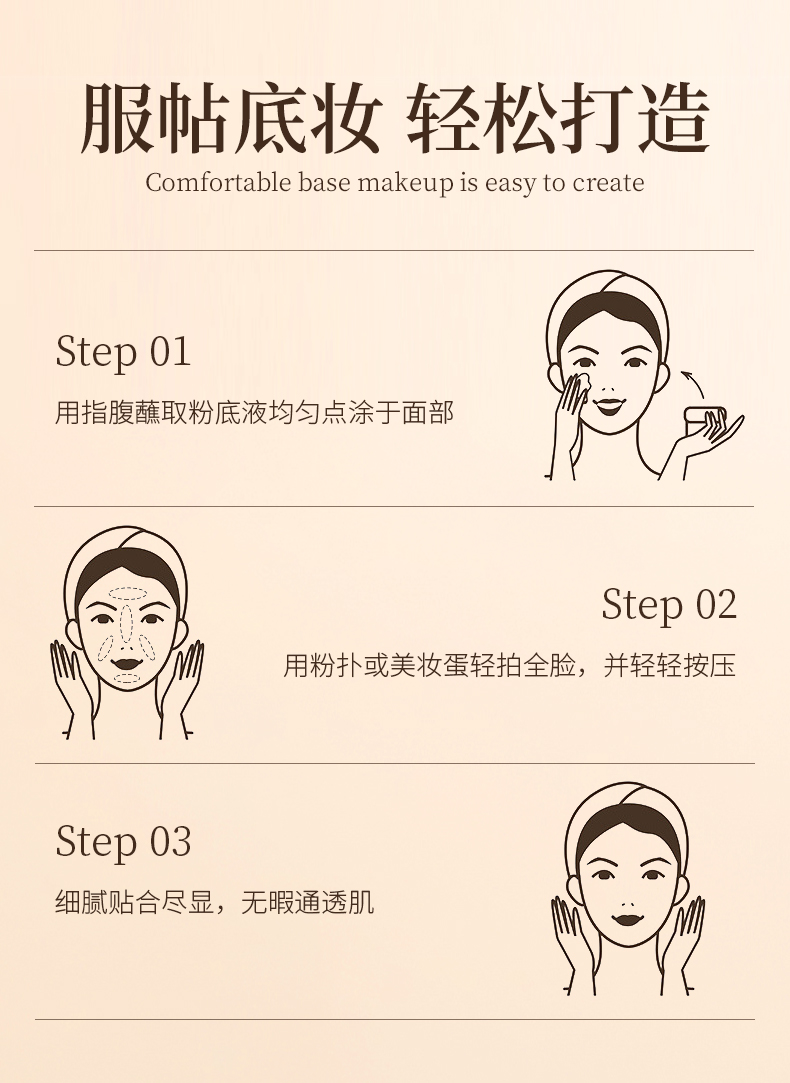 服帖底妆 轻松打造

Comfortable base makeup is easy to create

Step 01

用指腹蘸取粉底液均匀点涂于面部

Step 02

用粉扑或美妆蛋轻拍全脸，并轻轻按压

Step 03

细腻贴合尽显，无暇通透肌