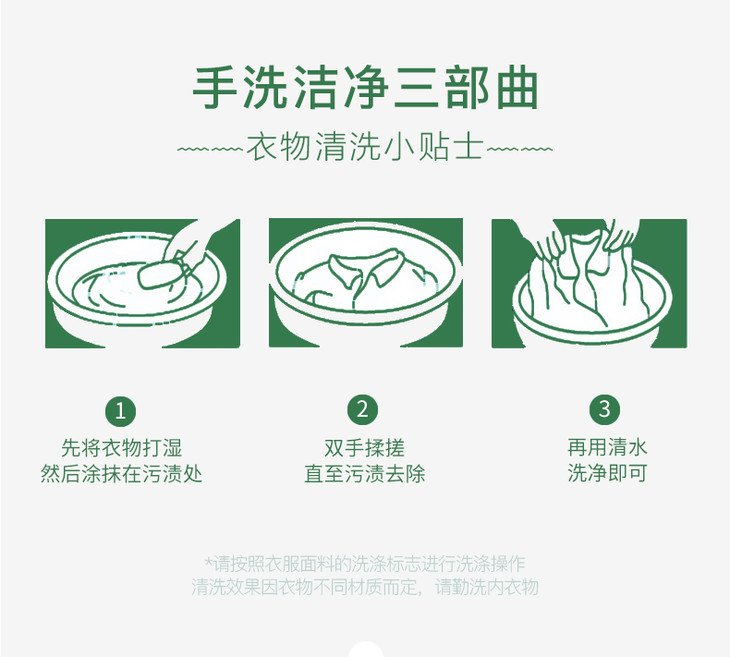 手洗洁净三部曲

衣物清洗小贴士

1
先将衣物打湿
然后涂抹在污渍处

2
双手揉搓
直至污渍去除

3
再用清水
洗净即可

*请按照衣服面料的洗涤标志进行洗涤操作
清洗效果因衣物不同材质而定，请勤洗内衣物