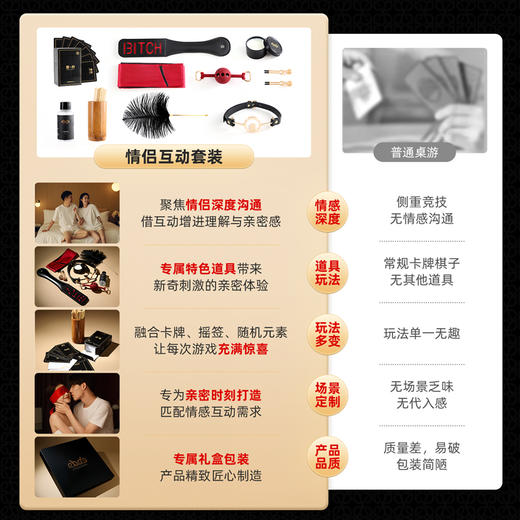 BITCH

情侣互动套装

普通桌游

聚焦情侣深度沟通
借互动增进理解与亲密感

情感深度

侧重竞技
无情感沟通

专属特色道具带来
新奇刺激的亲密体验

道具玩法

常规卡牌棋子
无其他道具

融合卡牌、摇签、随机元素
让每次游戏充满惊喜

玩法多变

玩法单一无趣

专为亲密时刻打造
匹配情感互动需求

场景定制

无场景乏味
无代入感

专属礼盒包装
产品精致匠心制造

产品品质

质量差，易破
包装简陋