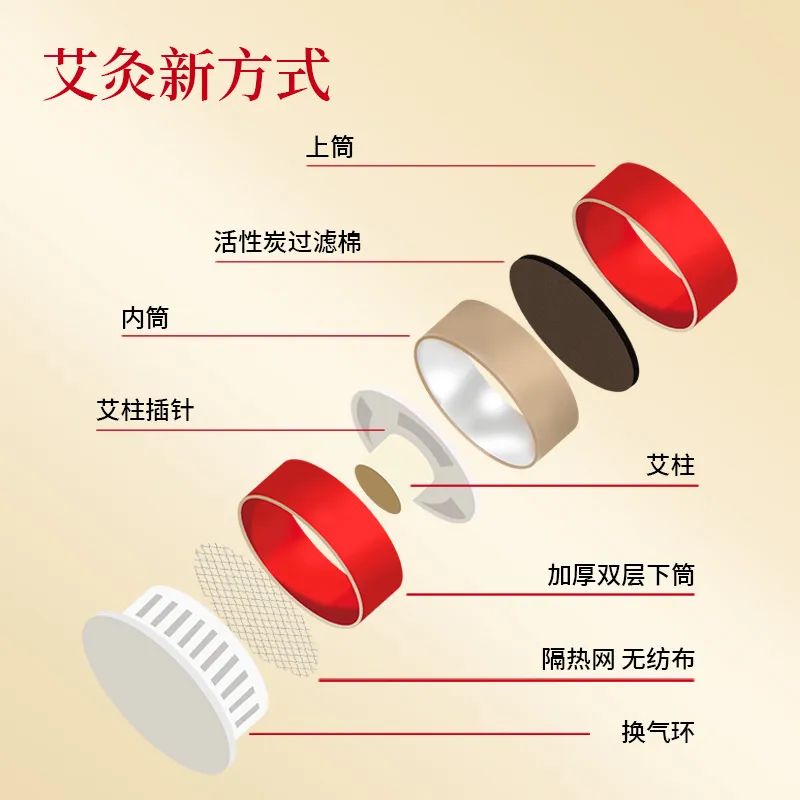 艾灸新方式

上筒

活性炭过滤棉

内筒

艾柱插针

艾柱

加厚双层下筒

隔热网 无纺布

换气环