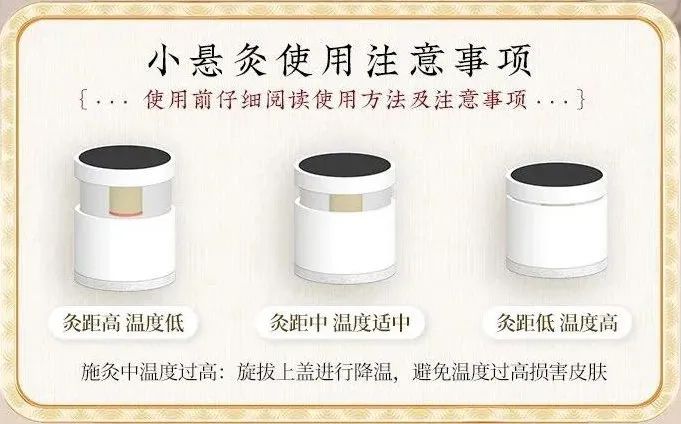 小悬灸使用注意事项

{··· 使用前仔细阅读使用方法及注意事项 ···}

灸距高 温度低

灸距中 温度适中

灸距低 温度高

施灸中温度过高：旋拔上盖进行降温，避免温度过高损害皮肤